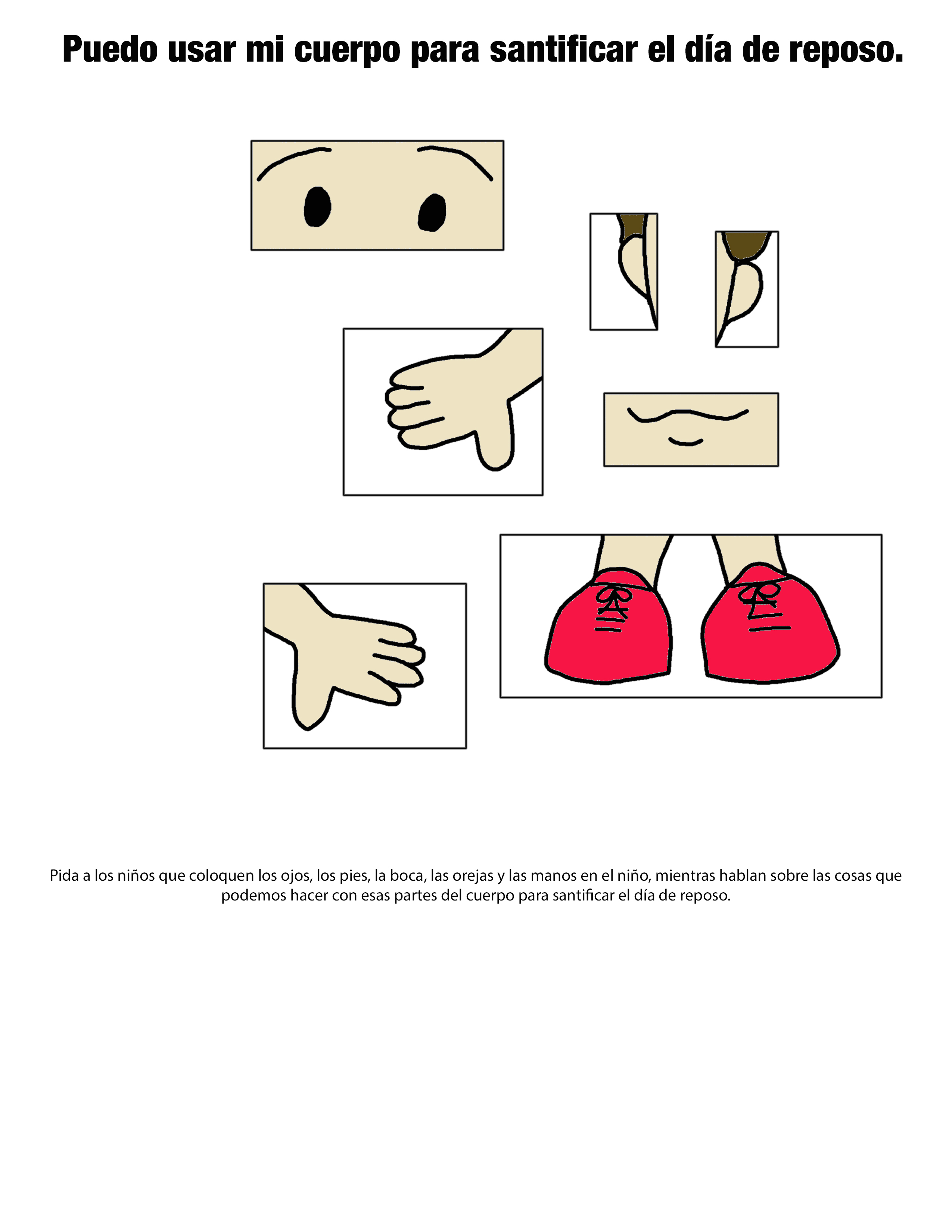 Puedo usar mi cuerpo para santificar el día de reposo.

Pida a los niños que coloquen los ojos, los pies, la boca, las orejas y las manos en el niño, mientras hablan sobre las cosas que podemos hacer con esas partes del cuerpo para santificar el día de reposo.