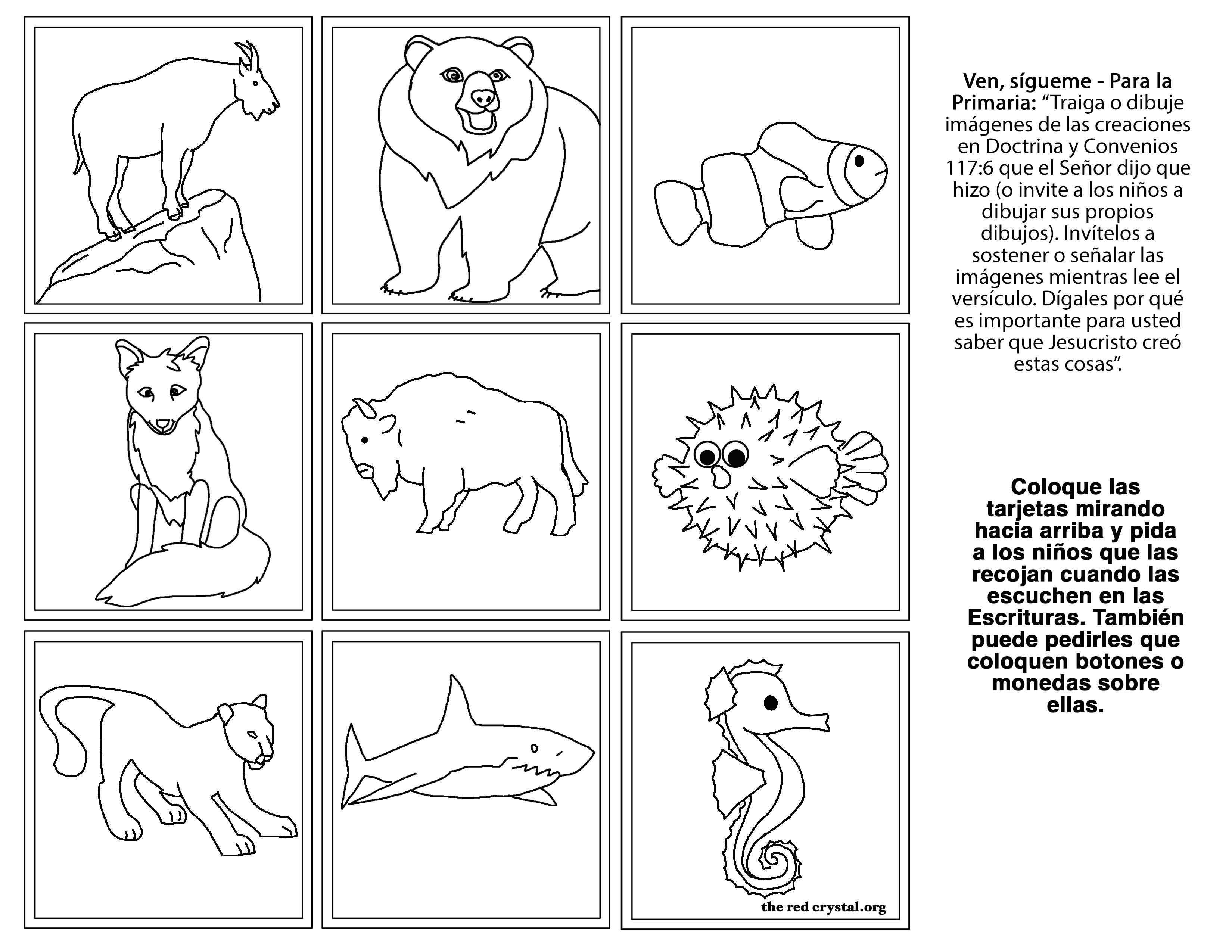 Ven, sígueme - Para la Primaria: “Traiga o dibuje imágenes de las creaciones en Doctrina y Convenios 117:6 que el Señor dijo que hizo (o invite a los niños a dibujar sus propios dibujos). Invítelos a sostener o señalar las imágenes mientras lee el versículo. Dígales por qué es importante para usted saber que Jesucristo creó estas cosas”.

Coloque las tarjetas mirando hacia arriba y pida a los niños que las recojan cuando las escuchen en las Escrituras. También puede pedirles que coloquen botones o monedas sobre ellas.

the red crystal.org