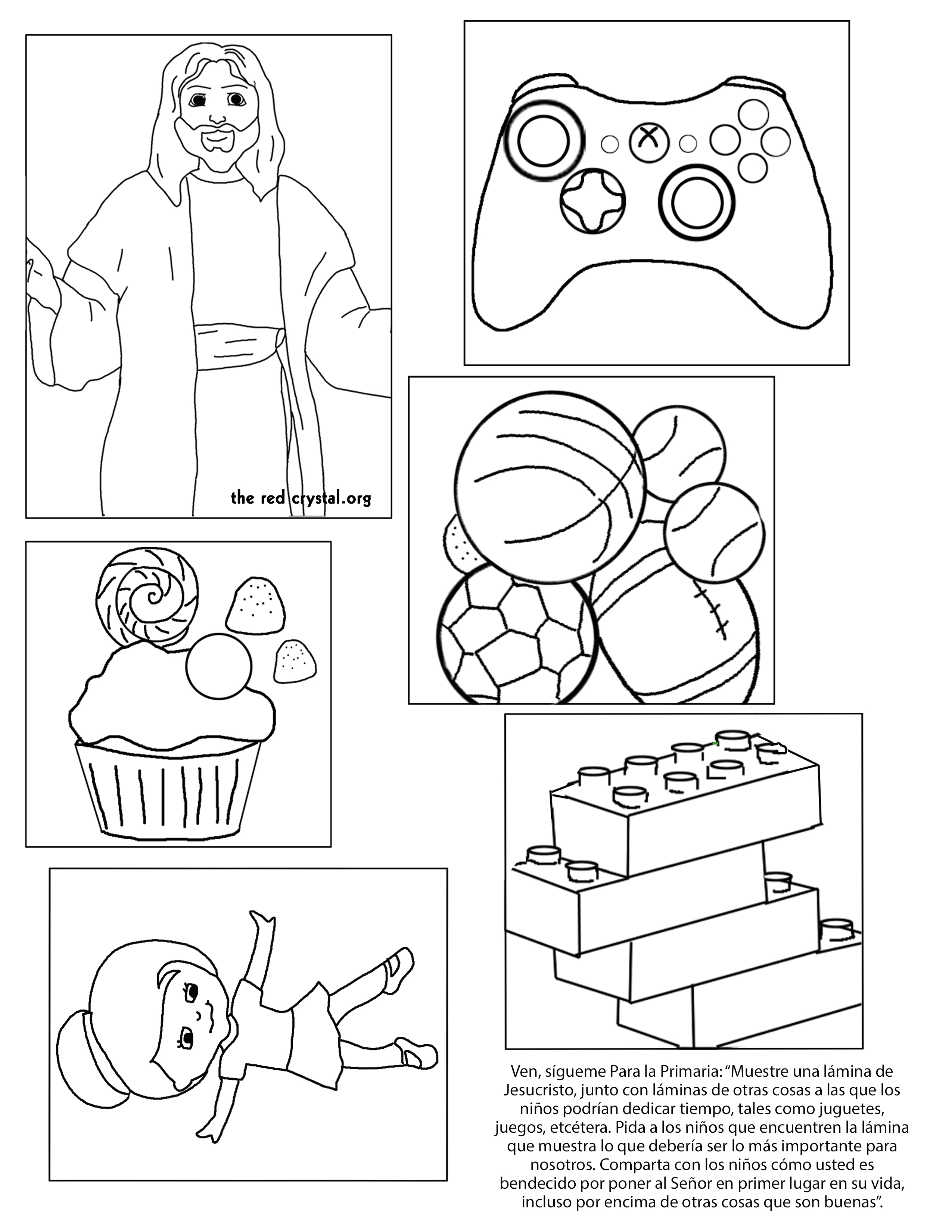 the red crystal.org

Ven, sígueme Para la Primaria: “Muestre una lámina de Jesucristo, junto con láminas de otras cosas a las que los niños podrían dedicar tiempo, tales como juguetes, juegos, etcétera. Pida a los niños que encuentren la lámina que muestra lo que debería ser lo más importante para nosotros. Comparta con los niños cómo usted es bendecido por poner al Señor en primer lugar en su vida, incluso por encima de otras cosas que son buenas”.