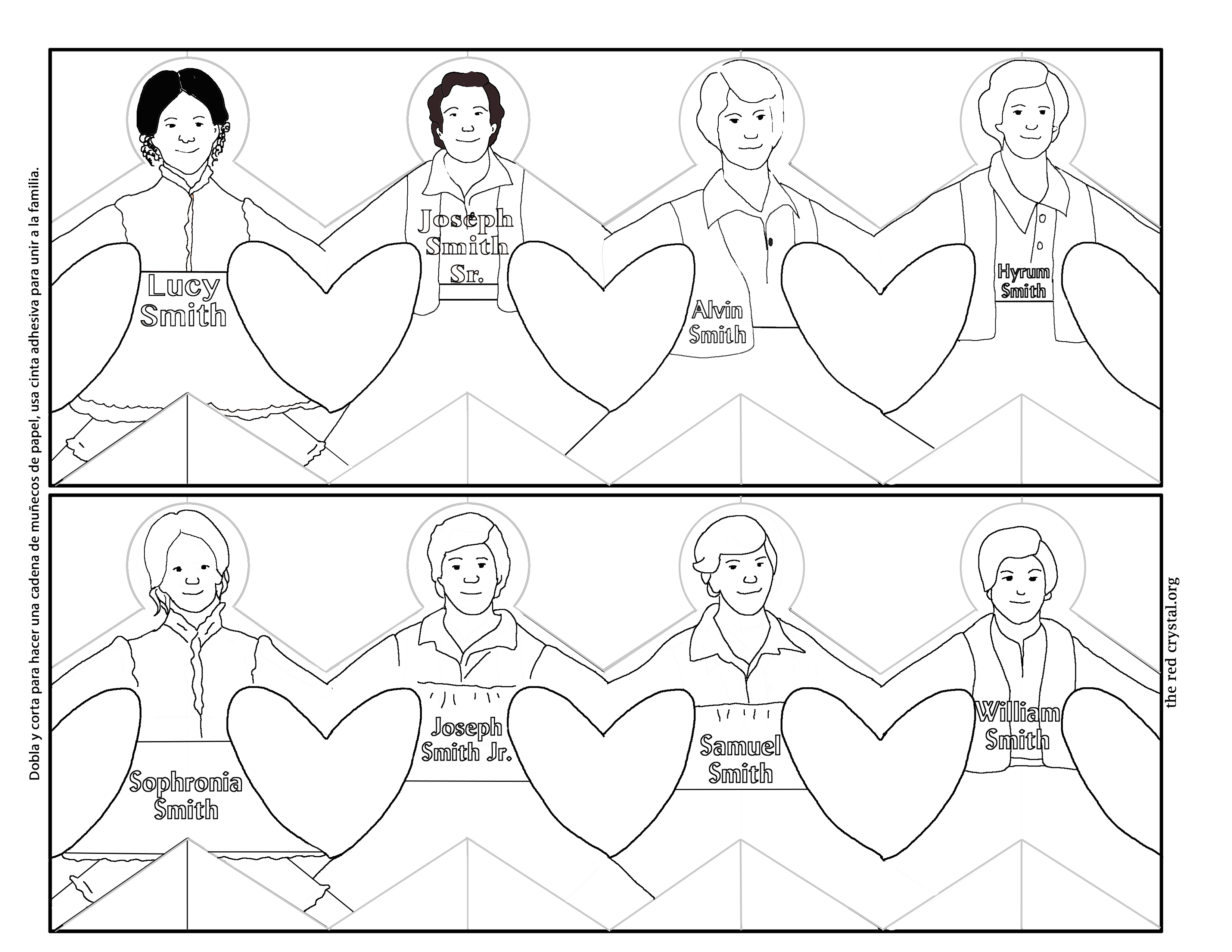 Dobla y corta para hacer una cadena de muñecos de papel, usa cinta adhesiva para unir a la familia.

Lucy Smith

Joseph Smith Sr.

Alvin Smith

Hyrum Smith

Sophronia Smith

Joseph Smith Jr.

Samuel Smith

William Smith

the red crystal.org