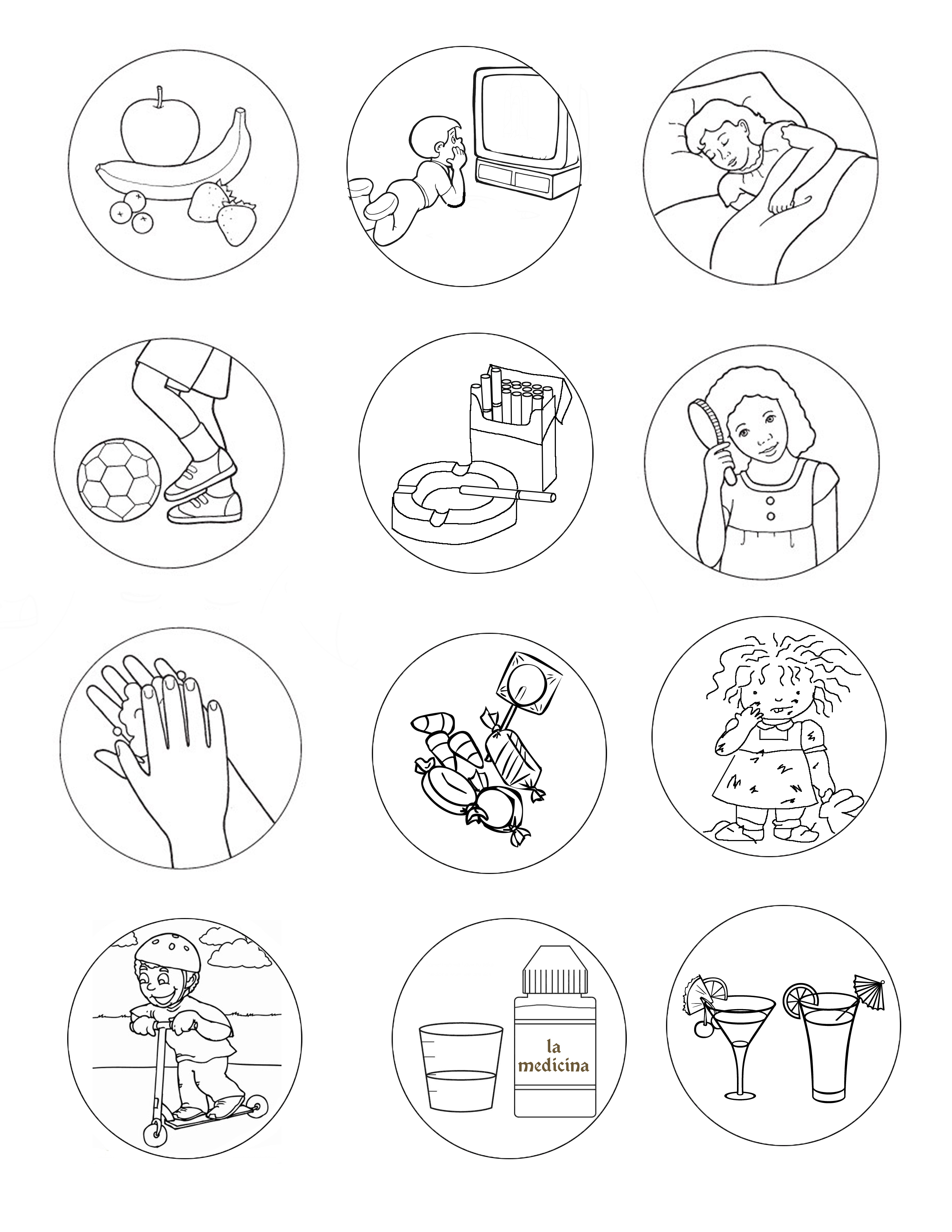 la medicina