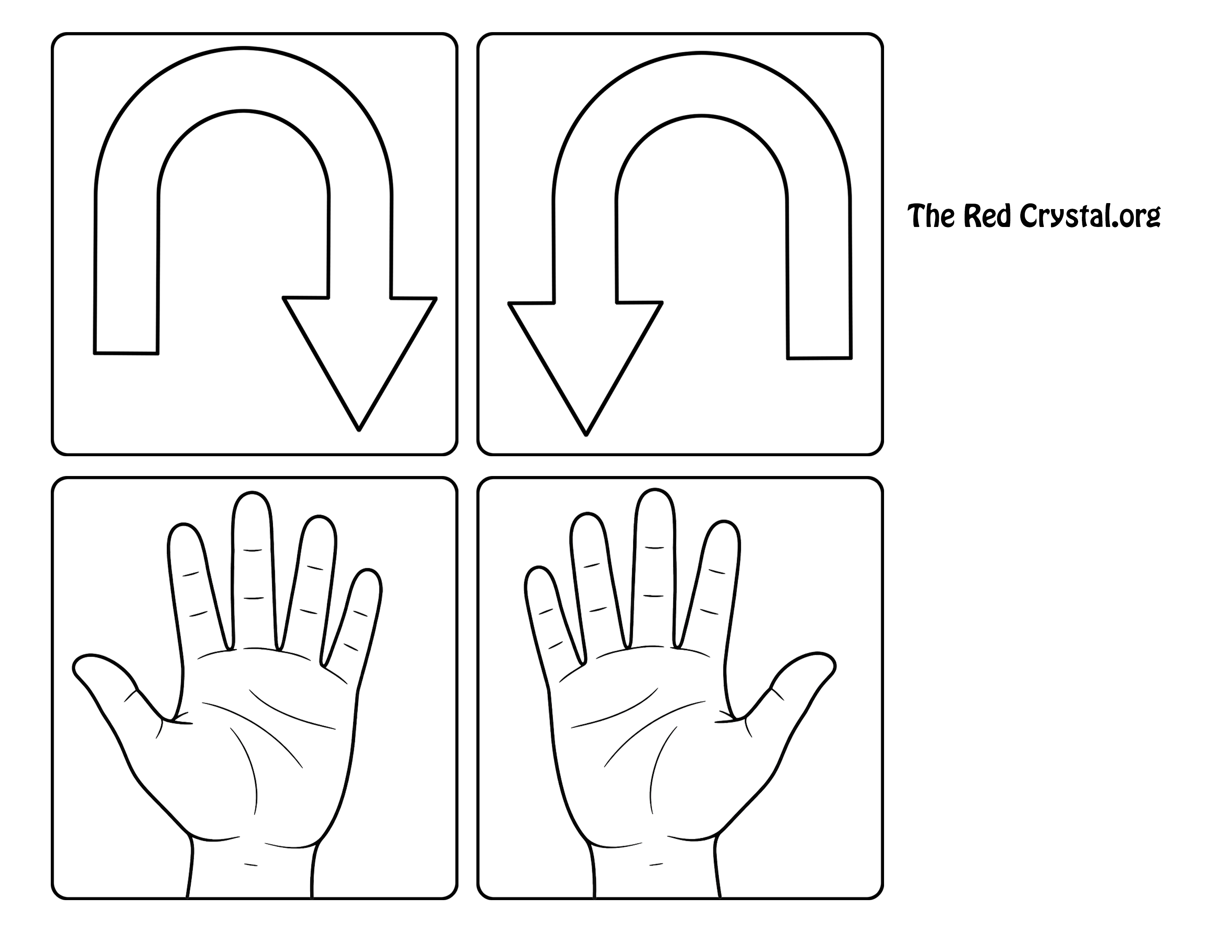 The Red Crystal.org