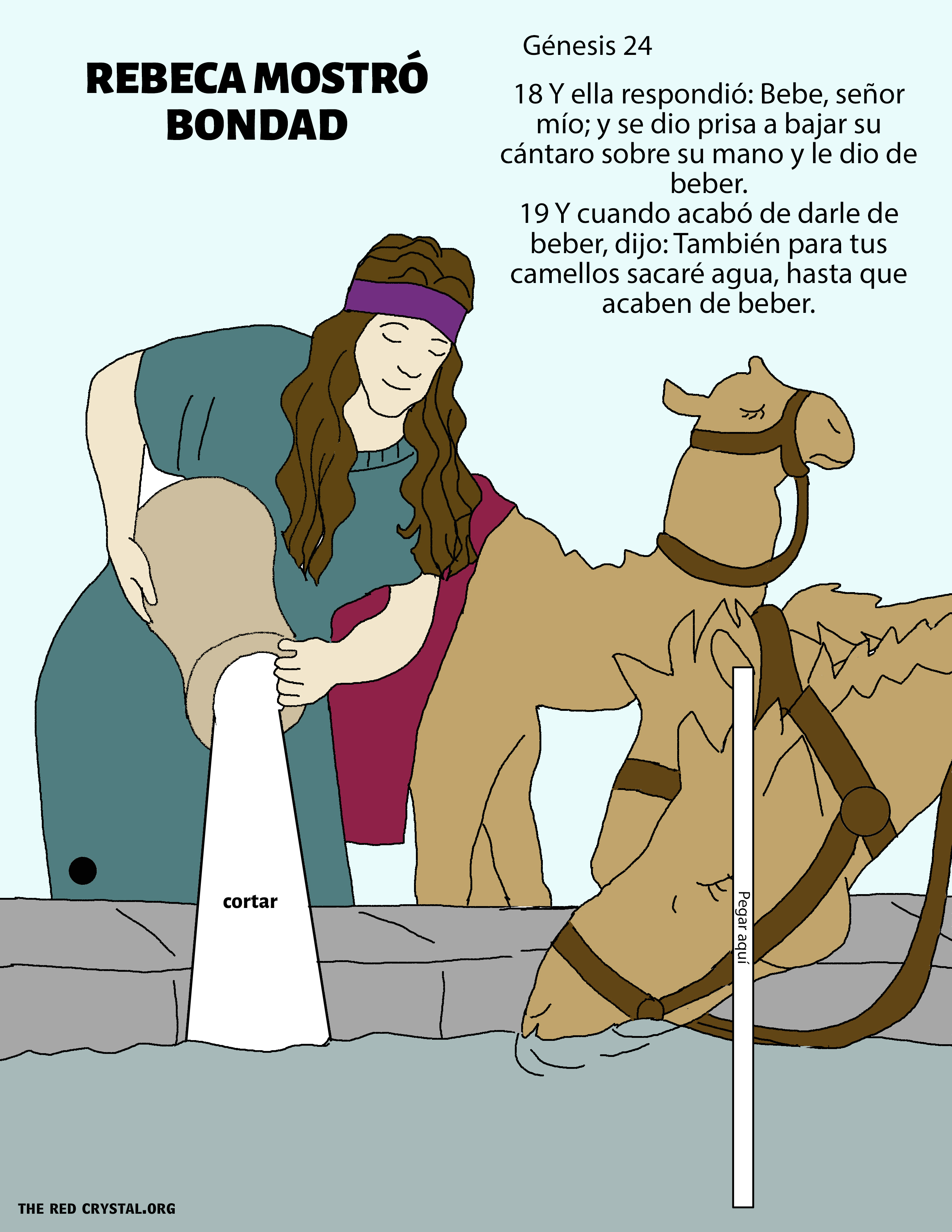 REBECA MOSTRÓ BONDAD

Génesis 24

18 Y ella respondió: Bebe, señor mío; y se dio prisa a bajar su cántaro sobre su mano y le dio de beber.
19 Y cuando acabó de darle de beber, dijo: También para tus camellos sacaré agua, hasta que acaben de beber.

cortar

Pegar aquí

THE RED CRYSTAL.ORG