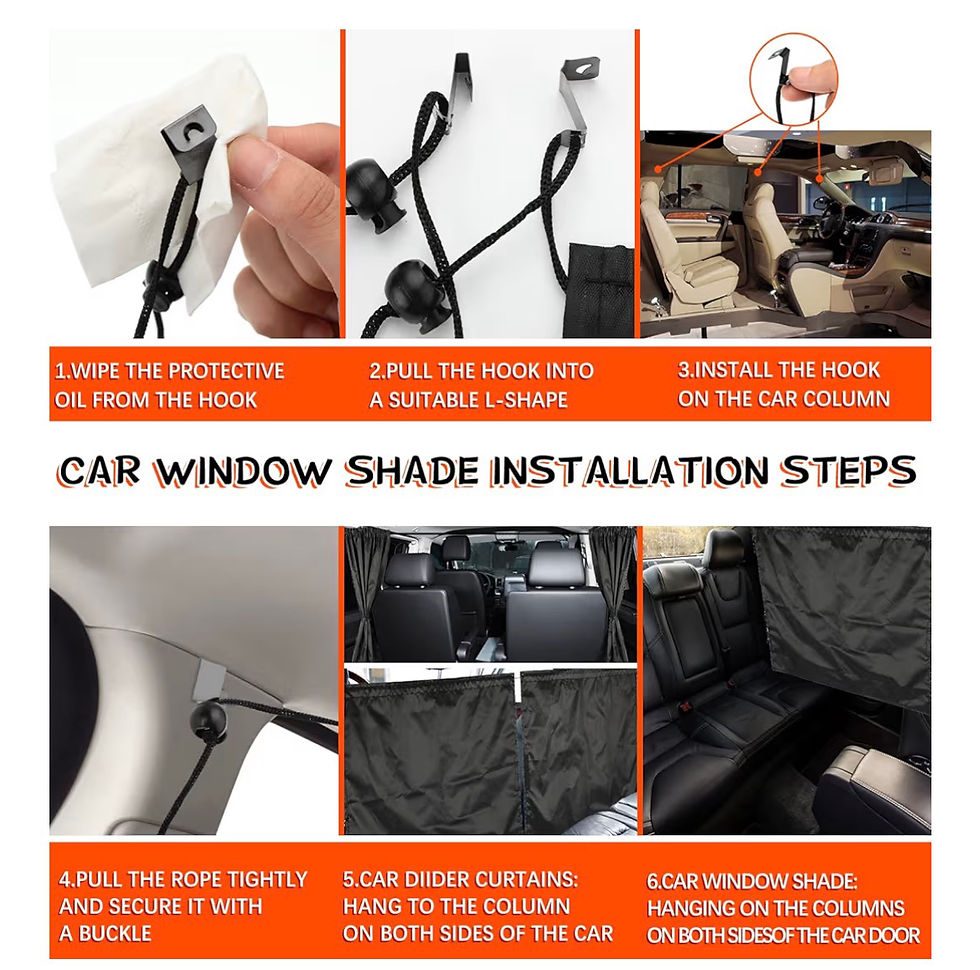 1.WIPE THE PROTECTIVE OIL FROM THE HOOK

2.PULL THE HOOK INTO A SUITABLE L-SHAPE

3.INSTALL THE HOOK ON THE CAR COLUMN

CAR WINDOW SHADE INSTALLATION STEPS

4.PULL THE ROPE TIGHTLY AND SECURE IT WITH A BUCKLE

5.CAR DIIDER CURTAINS: HANG TO THE COLUMN ON BOTH SIDES OF THE CAR

6.CAR WINDOW SHADE: HANGING ON THE COLUMNS ON BOTH SIDESOF THE CAR DOOR