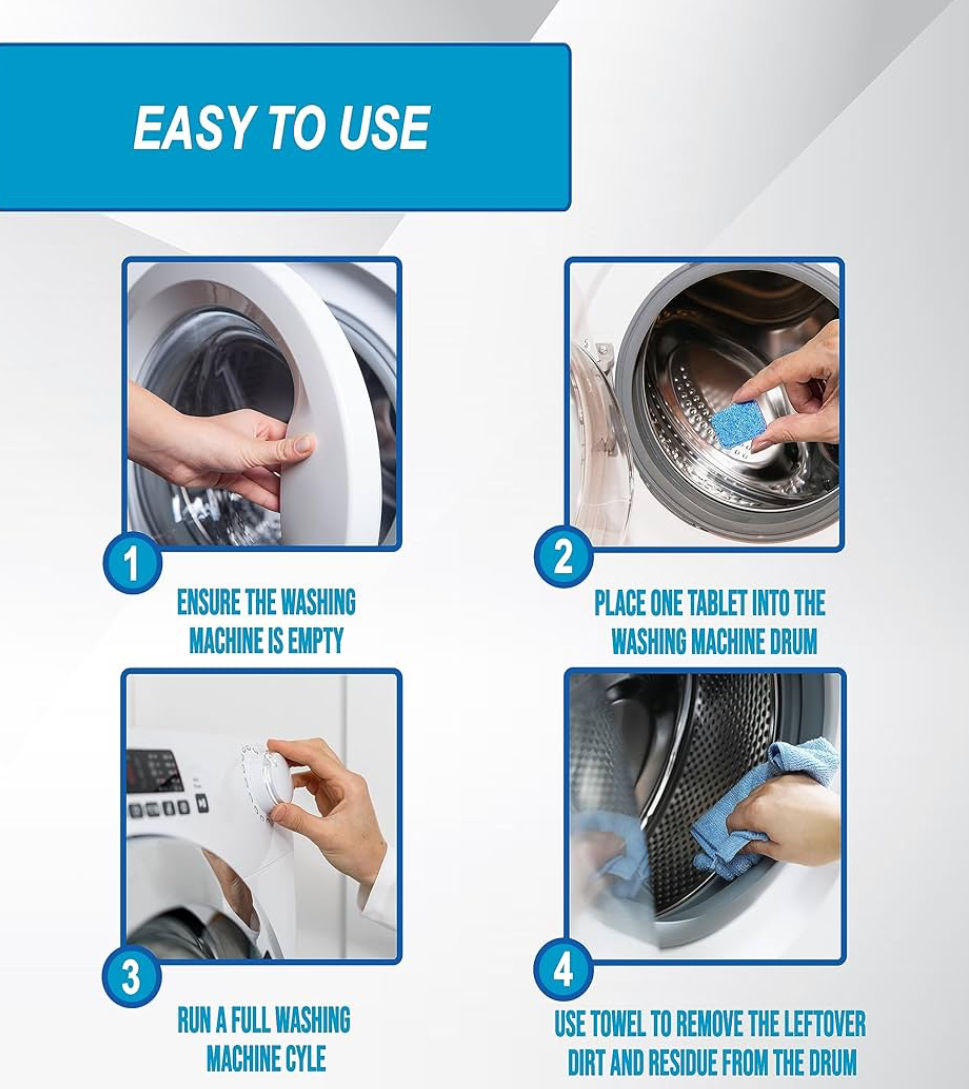 EASY TO USE

1

ENSURE THE WASHING MACHINE IS EMPTY

2

PLACE ONE TABLET INTO THE WASHING MACHINE DRUM

3

RUN A FULL WASHING MACHINE CYLE

4

USE TOWEL TO REMOVE THE LEFTOVER DIRT AND RESIDUE FROM THE DRUM