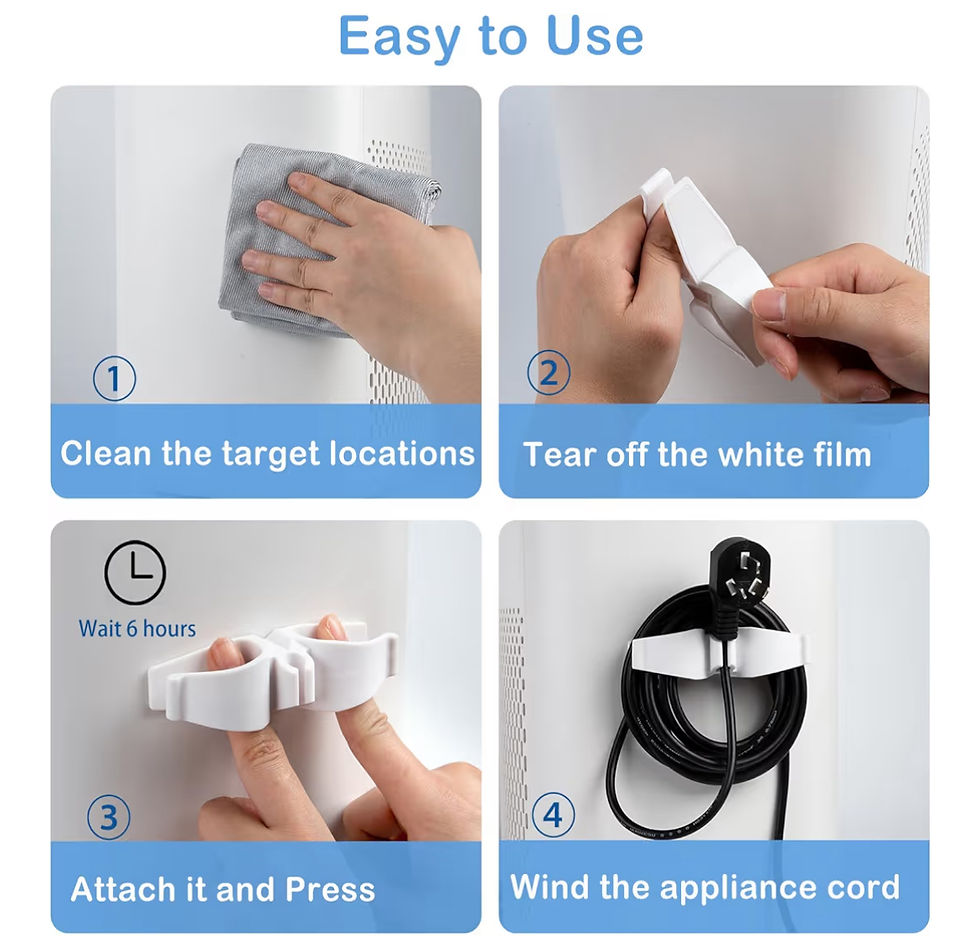 Easy to Use

1

Clean the target locations

2

Tear off the white film

Wait 6 hours

3

Attach it and Press

4

Wind the appliance cord