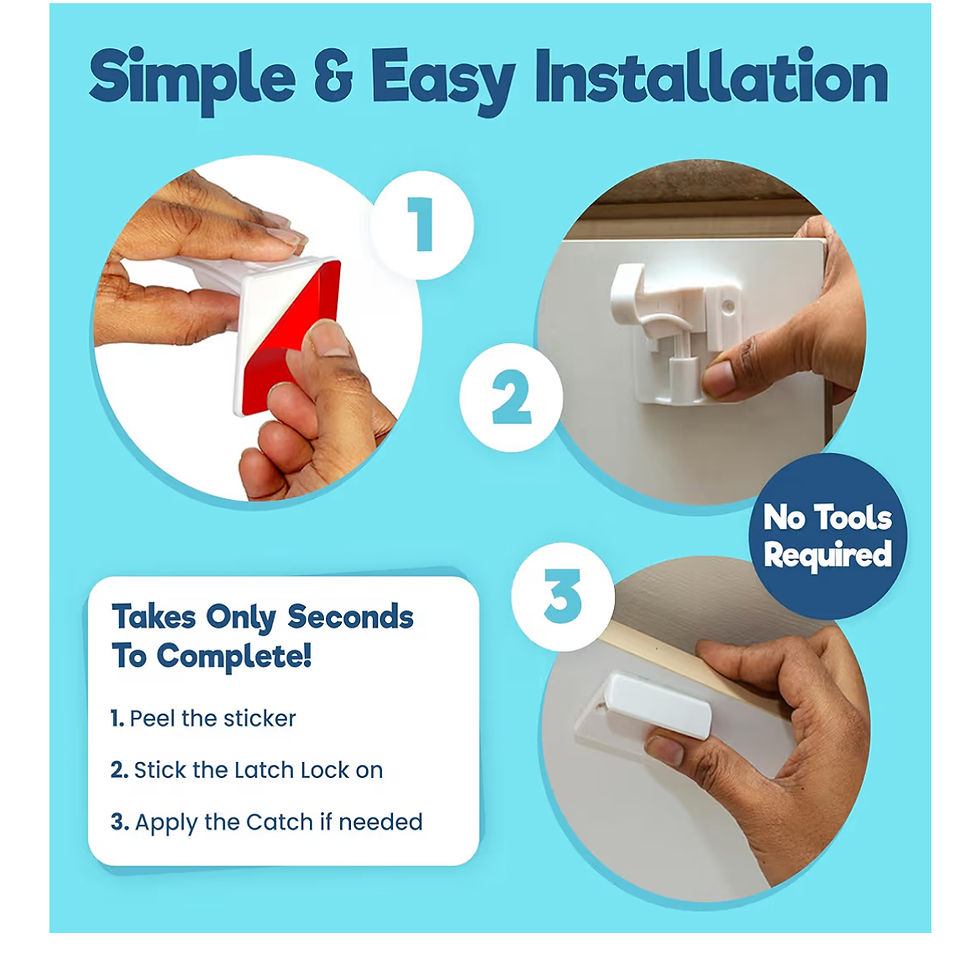 Simple & Easy Installation

1

2

No Tools Required

3

Takes Only Seconds To Complete!

1. Peel the sticker

2. Stick the Latch Lock on

3. Apply the Catch if needed