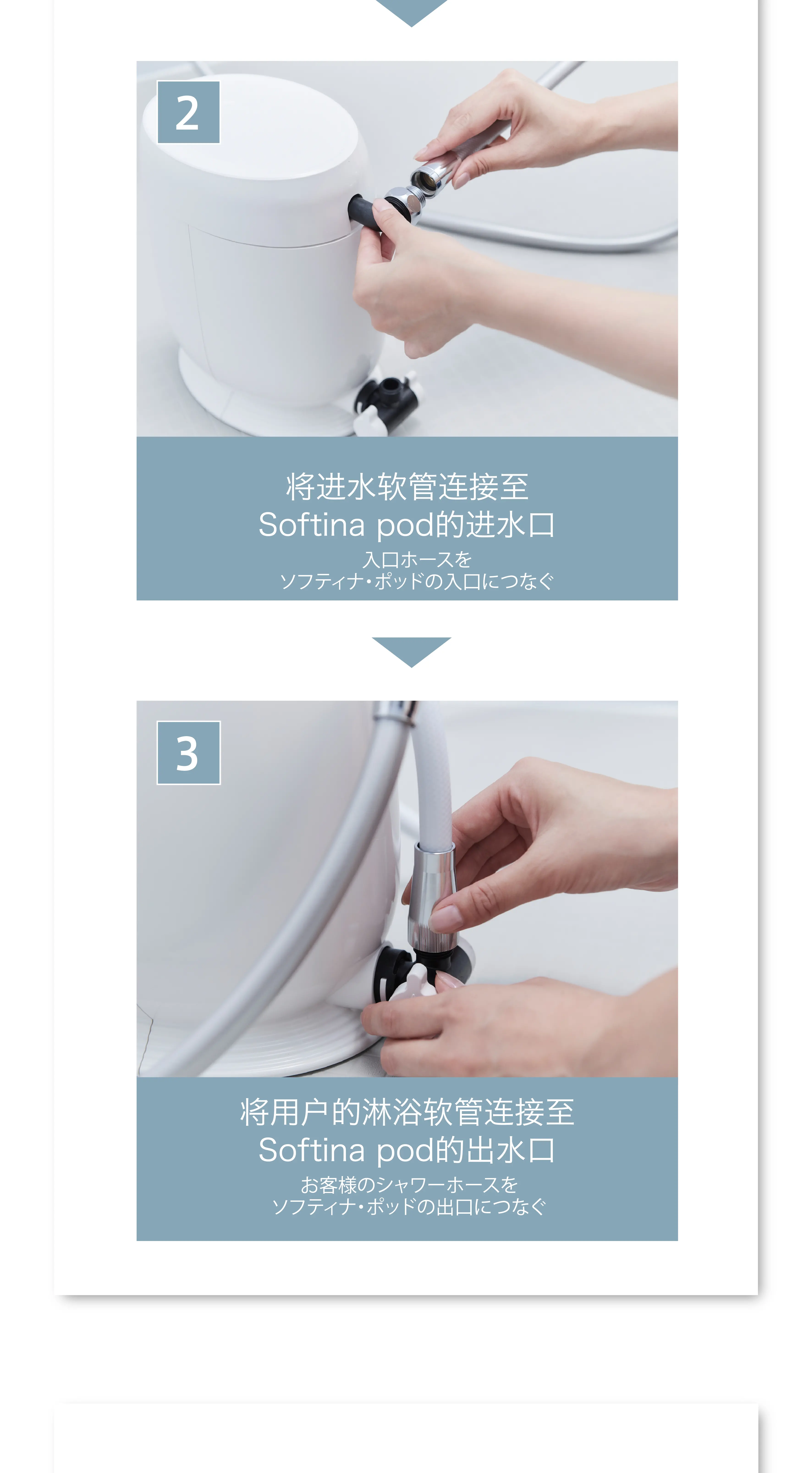 2

将进水软管连接至
Softina pod的进水口
入口ホースを
ソフティナ・ポッドの入口につなぐ

3

将用户的淋浴软管连接至
Softina pod的出水口
お客様のシャワーホースを
ソフティナ・ポッドの出口につなぐ