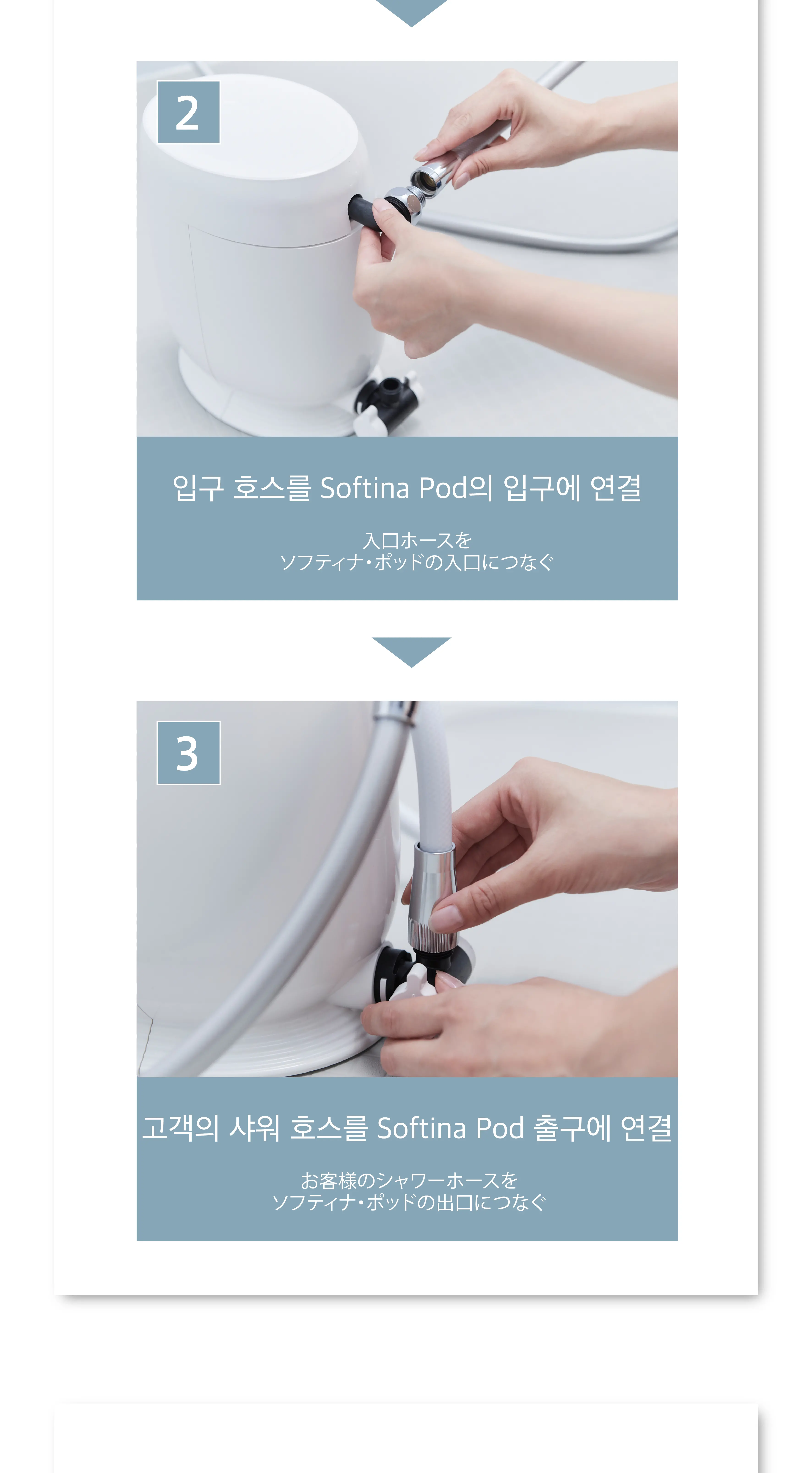 2

입구 호스를 Softina Pod의 입구에 연결

入口ホースを
ソフティナ・ポッドの入口につなぐ

3

고객의 샤워 호스를 Softina Pod 출구에 연결

お客様のシャワーホースを
ソフティナ・ポッドの出口につなぐ