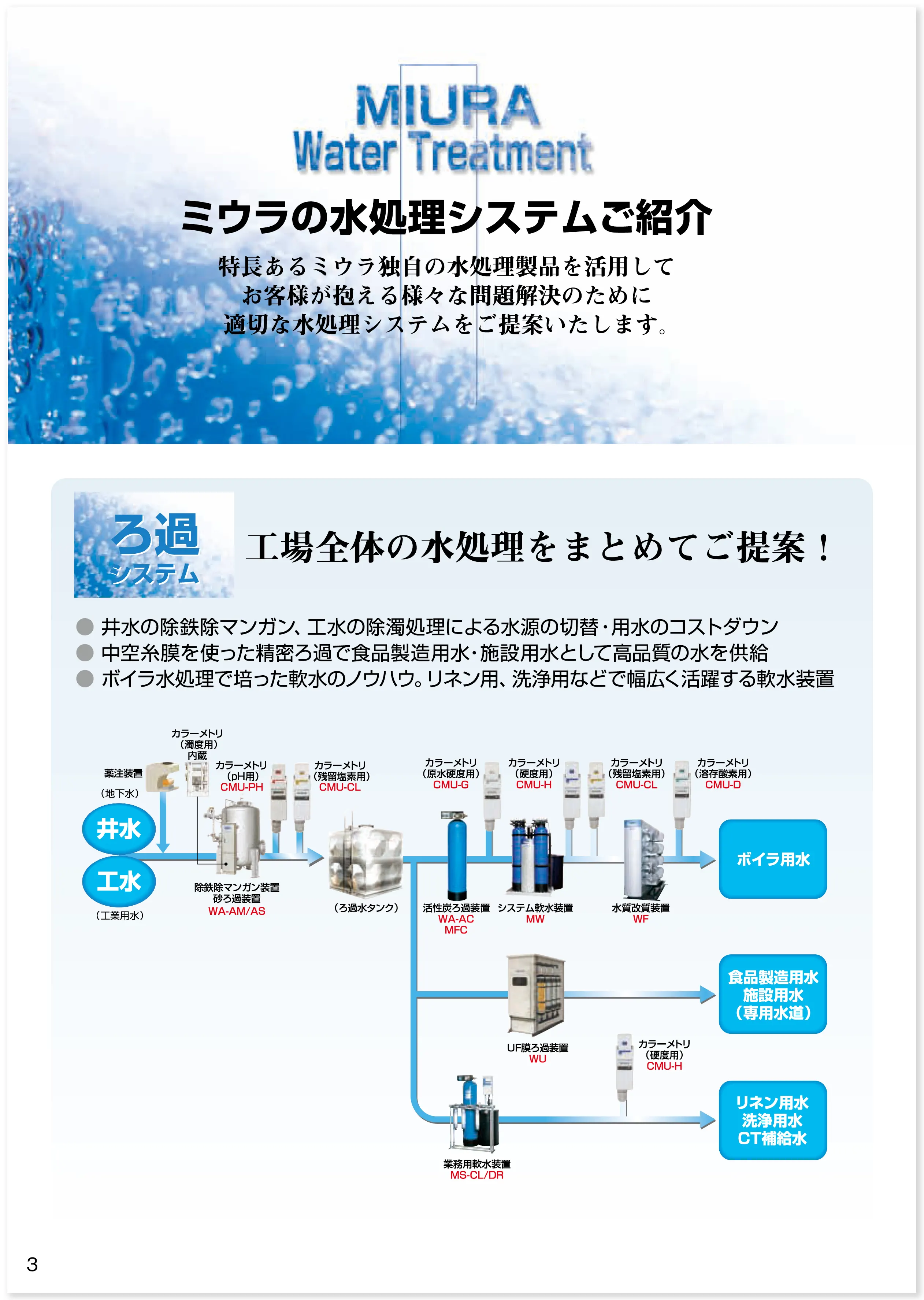 MIURA
Water Treatment

ミウラの水処理システムご紹介

特長あるミウラ独自の水処理製品を活用して
お客様が抱える様々な問題解決のために
適切な水処理システムをご提案いたします。

ろ過
システム

工場全体の水処理をまとめてご提案！

● 井水の除鉄除マンガン、工水の除濁処理による水源の切替・用水のコストダウン
● 中空糸膜を使った精密ろ過で食品製造用水・施設用水として高品質の水を供給
● ボイラ水処理で培った軟水のノウハウ。リネン用、洗浄用などで幅広く活躍する軟水装置

カラーメトリ
（濁度用）
内蔵

薬注装置

（地下水）

井水

工水

（工業用水）

カラーメトリ
（pH用）
CMU-PH

カラーメトリ
（残留塩素用）
CMU-CL

除鉄除マンガン装置
砂ろ過装置
WA-AM/AS

（ろ過水タンク）

カラーメトリ
（原水硬度用）
CMU-G

カラーメトリ
（硬度用）
CMU-H

カラーメトリ
（残留塩素用）
CMU-CL

カラーメトリ
（溶存酸素用）
CMU-D

活性炭ろ過装置
WA-AC
MFC

システム軟水装置
MW

水質改質装置
WF

ボイラ用水

UF膜ろ過装置
WU

食品製造用水
施設用水
（専用水道）

カラーメトリ
（硬度用）
CMU-H

業務用軟水装置
MS-CL/DR

リネン用水
洗浄用水
CT補給水

3