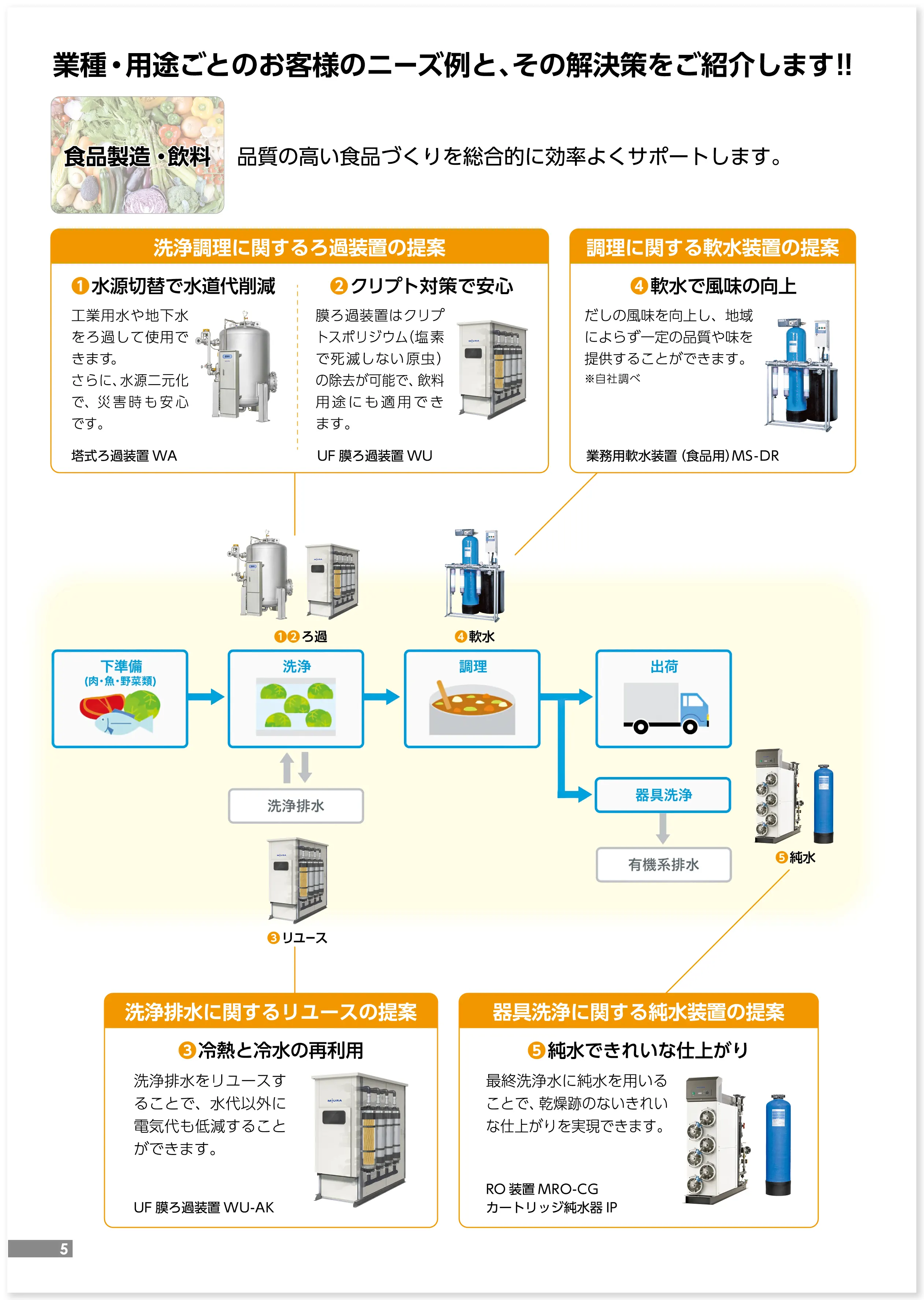 業種・用途ごとのお客様のニーズ例と、その解決策をご紹介します!!

食品製造・飲料

品質の高い食品づくりを総合的に効率よくサポートします。

洗浄調理に関するろ過装置の提案

❶水源切替で水道代削減

工業用水や地下水をろ過して使用できます。
さらに、水源二元化で、災害時も安心です。

塔式ろ過装置 WA

❷クリプト対策で安心

膜ろ過装置はクリプトスポリジウム(塩素で死滅しない原虫)の除去が可能で、飲料用途にも適用できます。

UF 膜ろ過装置 WU

調理に関する軟水装置の提案

❹軟水で風味の向上

だしの風味を向上し、地域によらず一定の品質や味を提供することができます。
※自社調べ

業務用軟水装置 (食品用) MS-DR

❶❷ろ過

❹軟水

下準備
(肉・魚・野菜類)

洗浄

調理

出荷

洗浄排水

器具洗浄

有機系排水

❺純水

❸リユース

洗浄排水に関するリユースの提案

❸冷熱と冷水の再利用

洗浄排水をリユースすることで、水代以外に電気代も低減することができます。

UF 膜ろ過装置 WU-AK

器具洗浄に関する純水装置の提案

❺純水できれいな仕上がり

最終洗浄水に純水を用いることで、乾燥跡のないきれいな仕上がりを実現できます。

RO 装置 MRO-CG
カートリッジ純水器 IP

5