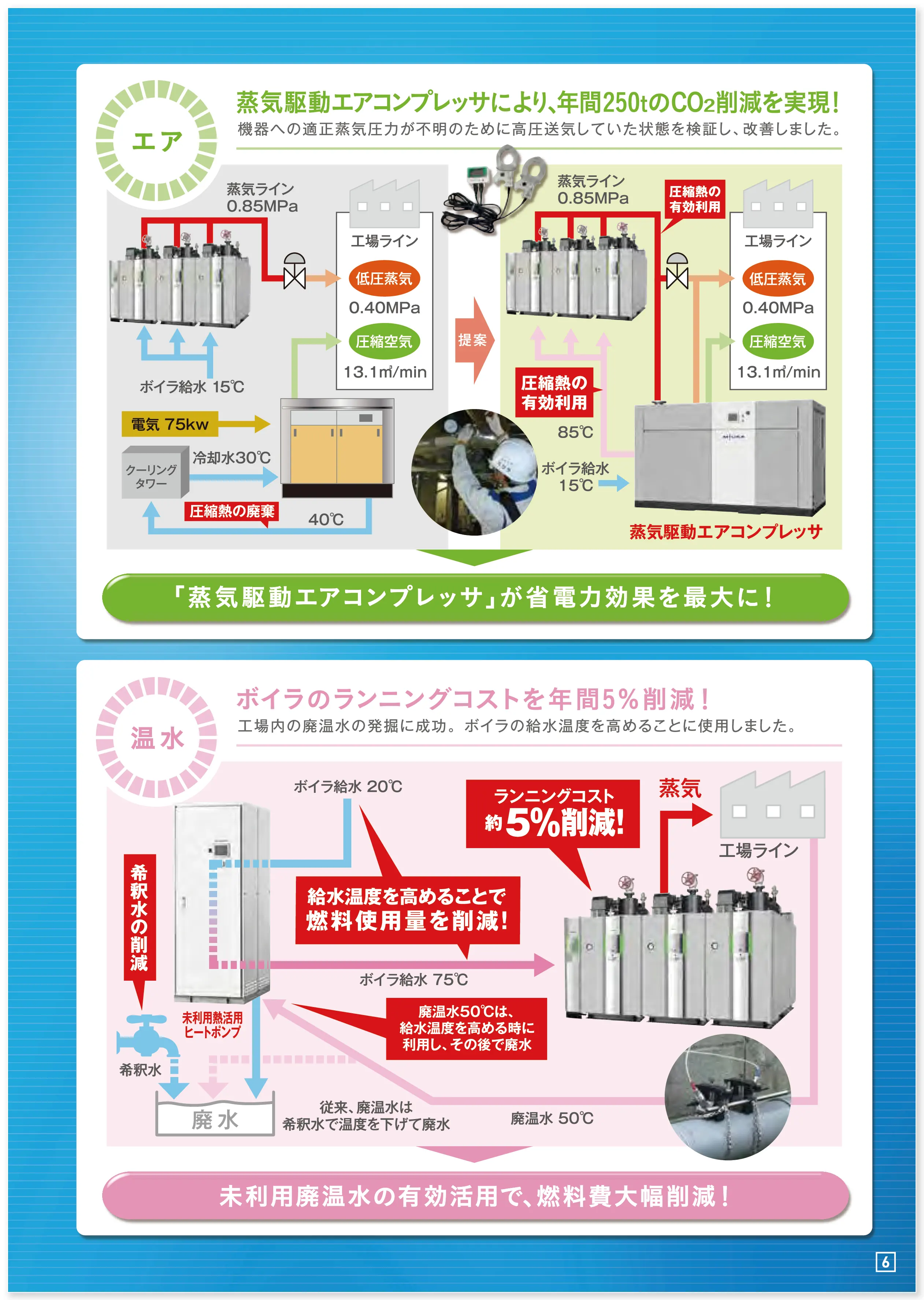 エア

蒸気駆動エアコンプレッサにより、年間250tの$CO_2$削減を実現!

機器への適正蒸気圧力が不明のために高圧送気していた状態を検証し、改善しました。

蒸気ライン 0.85MPa

工場ライン

低圧蒸気

0.40MPa

圧縮空気

13.1㎥/min

ボイラ給水 15℃

電気 75kw

クーリングタワー

冷却水30℃

圧縮熱の廃棄

40℃

提案

蒸気ライン 0.85MPa

圧縮熱の有効利用

工場ライン

低圧蒸気

0.40MPa

圧縮空気

13.1㎥/min

圧縮熱の有効利用

85℃

ボイラ給水 15℃

蒸気駆動エアコンプレッサ

「蒸気駆動エアコンプレッサ」が省電力効果を最大に!

温水

ボイラのランニングコストを年間5%削減!

工場内の廃温水の発掘に成功。ボイラの給水温度を高めることに使用しました。

ボイラ給水 20℃

ランニングコスト 約5%削減!

蒸気

工場ライン

希釈水の削減

給水温度を高めることで燃料使用量を削減!

ボイラ給水 75℃

未利用熱活用ヒートポンプ

廃温水50℃は、給水温度を高める時に利用し、その後で廃水

希釈水

廃水

従来、廃温水は希釈水で温度を下げて廃水

廃温水 50℃

未利用廃温水の有効活用で、燃料費大幅削減!

6