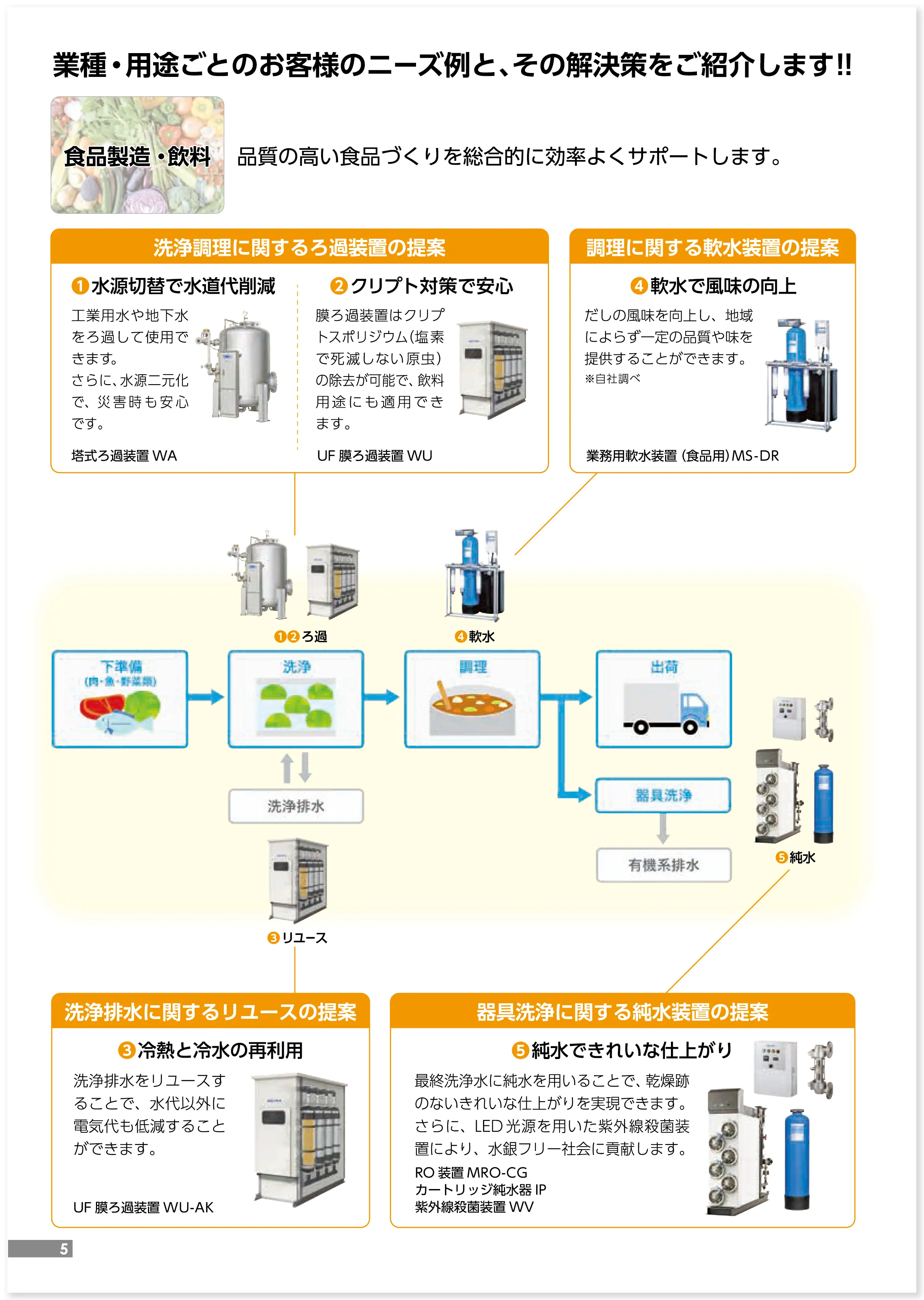 業種・用途ごとのお客様のニーズ例と、その解決策をご紹介します!!

食品製造・飲料

品質の高い食品づくりを総合的に効率よくサポートします。

洗浄調理に関するろ過装置の提案

❶水源切替で水道代削減

工業用水や地下水をろ過して使用できます。
さらに、水源二元化で、災害時も安心です。

塔式ろ過装置 WA

❷クリプト対策で安心

膜ろ過装置はクリプトスポリジウム(塩素で死滅しない原虫)の除去が可能で、飲料用途にも適用できます。

UF 膜ろ過装置 WU

調理に関する軟水装置の提案

❹軟水で風味の向上

だしの風味を向上し、地域によらず一定の品質や味を提供することができます。
※自社調べ

業務用軟水装置 (食品用) MS-DR

❶❷ろ過

❹軟水

下準備
(肉・魚・野菜類)

洗浄

調理

出荷

洗浄排水

器具洗浄

有機系排水

❺純水

❸リユース

洗浄排水に関するリユースの提案

❸冷熱と冷水の再利用

洗浄排水をリユースすることで、水代以外に電気代も低減することができます。

UF 膜ろ過装置 WU-AK

器具洗浄に関する純水装置の提案

❺純水できれいな仕上がり

最終洗浄水に純水を用いることで、乾燥跡のないきれいな仕上がりを実現できます。
さらに、LED 光源を用いた紫外線殺菌装置により、水銀フリー社会に貢献します。

RO 装置 MRO-CG
カートリッジ純水器 IP
紫外線殺菌装置 WV

5