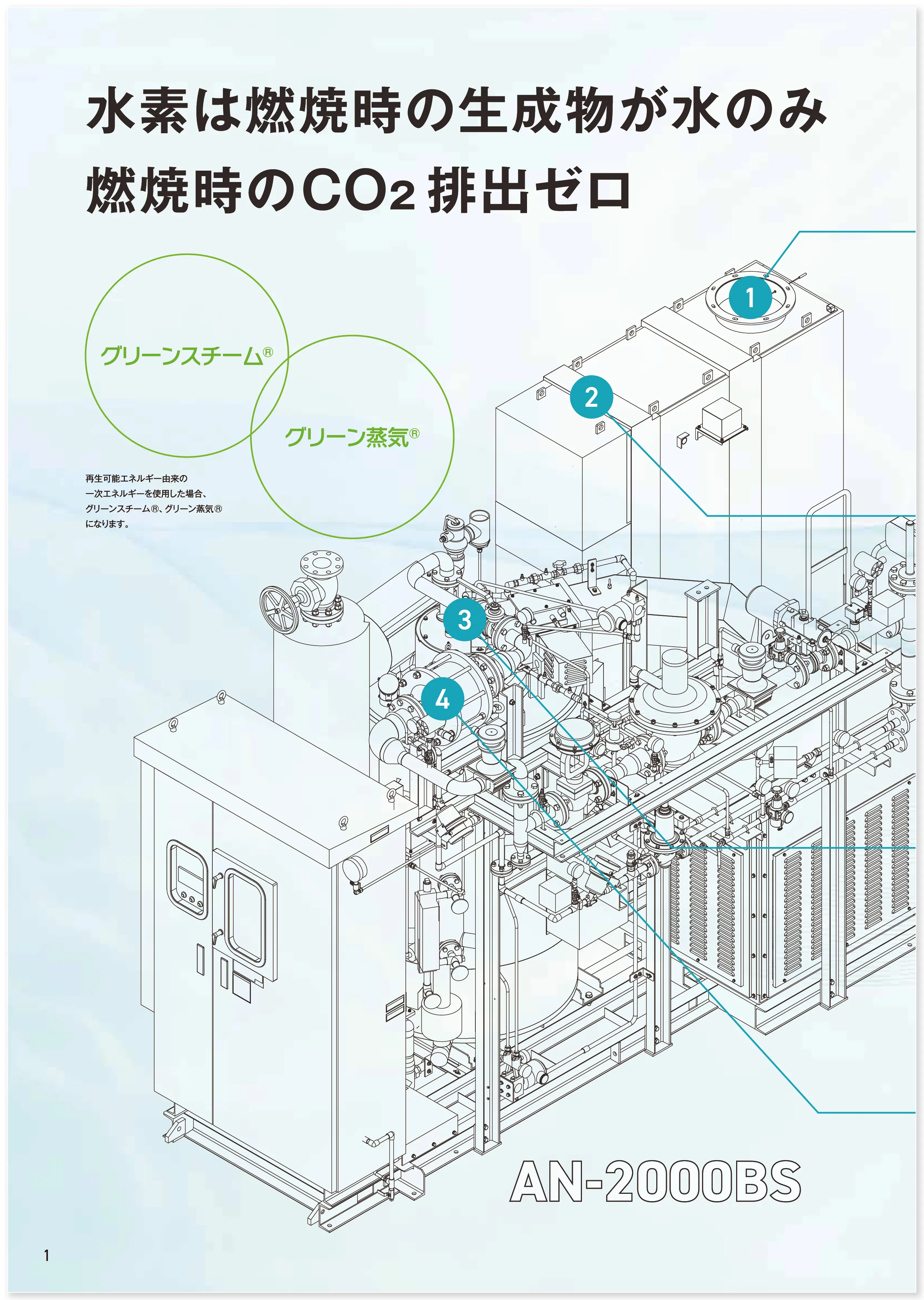 水素は燃焼時の生成物が水のみ
燃焼時の$CO_2$排出ゼロ

グリーンスチーム®

グリーン蒸気®

再生可能エネルギー由来の一次エネルギーを使用した場合、グリーンスチーム®、グリーン蒸気®になります。

1

2

3

4

AN-2000BS

1