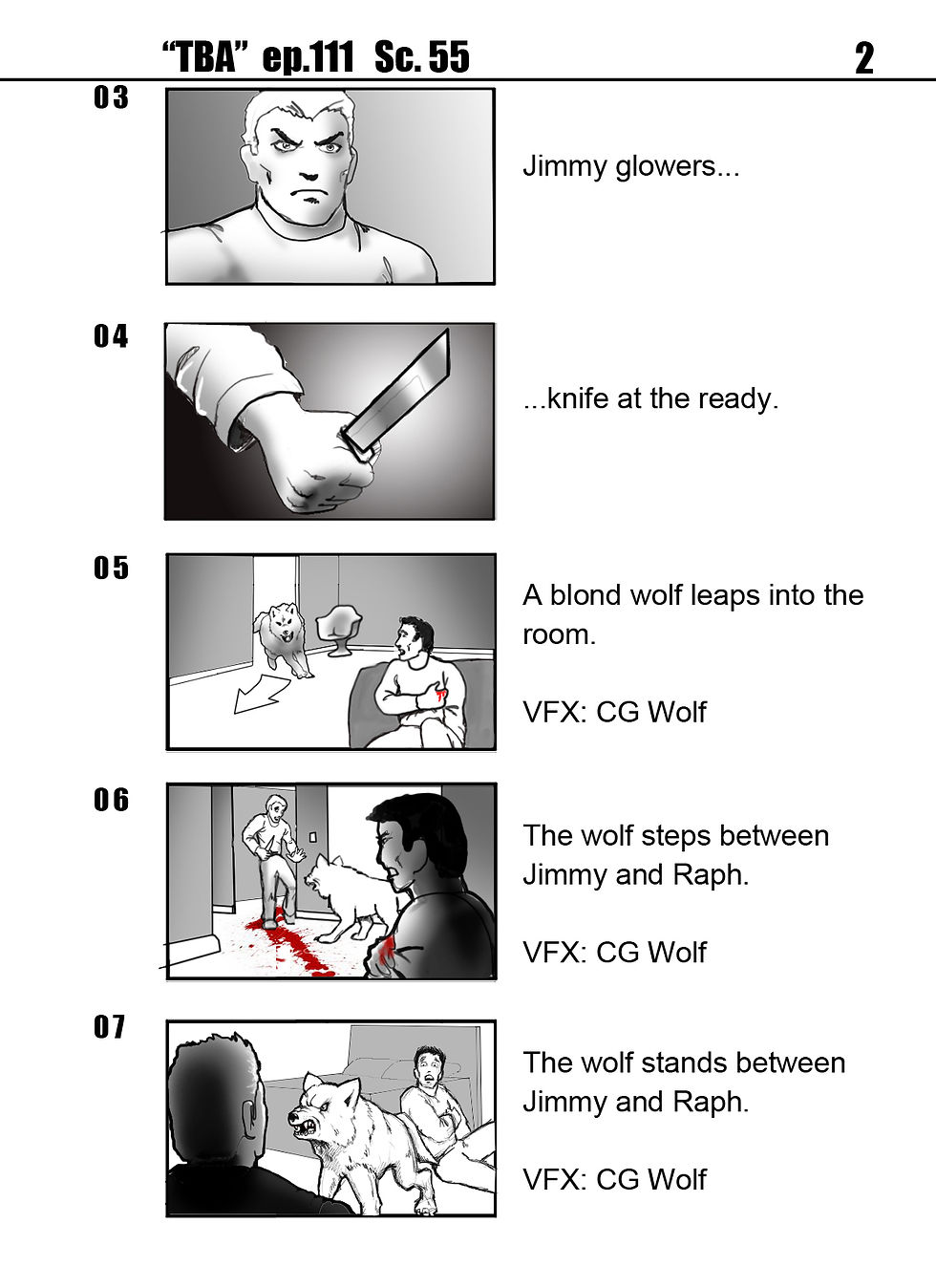 “TBA” ep.111 Sc. 55

2

03

Jimmy glowers...

04

...knife at the ready.

05

A blond wolf leaps into the room.

VFX: CG Wolf

06

The wolf steps between Jimmy and Raph.

VFX: CG Wolf

07

The wolf stands between Jimmy and Raph.

VFX: CG Wolf