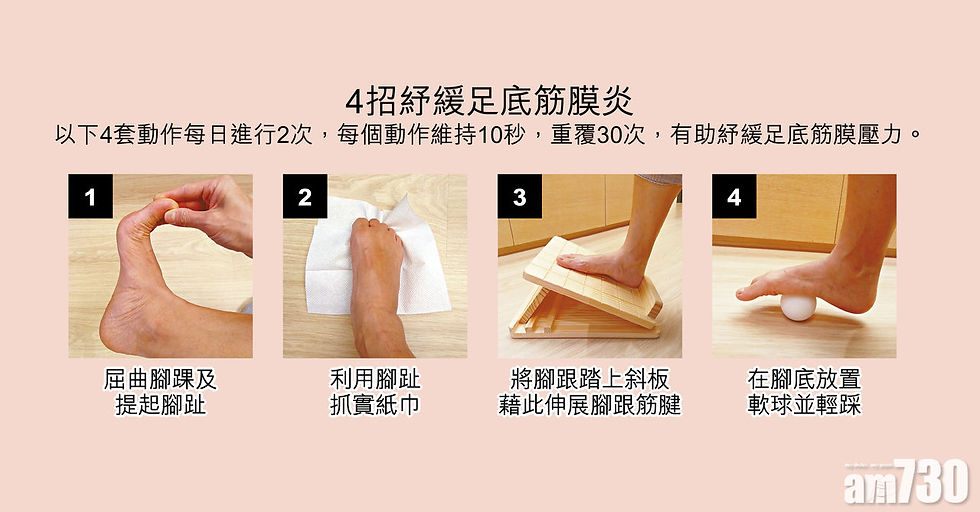 4招紓緩足底筋膜炎

以下4套動作每日進行2次，每個動作維持10秒，重覆30次，有助紓緩足底筋膜壓力。

1

屈曲腳踝及提起腳趾

2

利用腳趾抓實紙巾

3

將腳跟踏上斜板藉此伸展腳跟筋腱

4

在腳底放置軟球並輕踩

am730