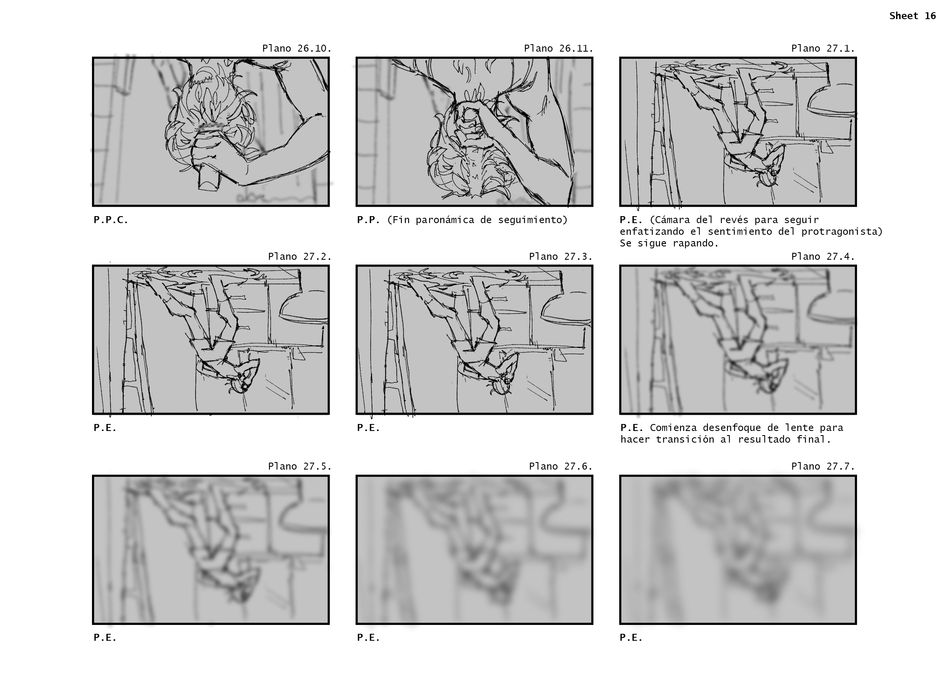 Sheet 16

Plano 26.10.

P.P.C.

Plano 26.11.

P.P. (Fin paronámica de seguimiento)

Plano 27.1.

P.E. (Cámara del revés para seguir enfatizando el sentimiento del protragonista) Se sigue rapando.

Plano 27.2.

P.E.

Plano 27.3.

P.E.

Plano 27.4.

P.E. Comienza desenfoque de lente para hacer transición al resultado final.

Plano 27.5.

P.E.

Plano 27.6.

P.E.

Plano 27.7.

P.E.