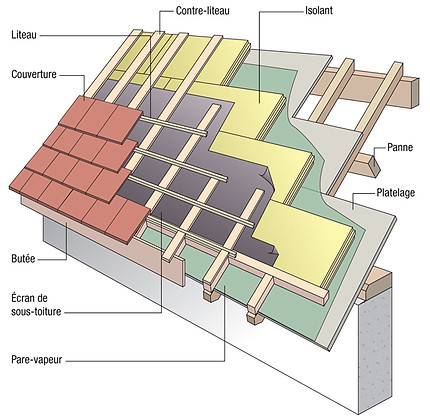 Contre-liteau
Isolant
Liteau
Couverture
Panne
Platelage
Butée
Écran de sous-toiture
Pare-vapeur