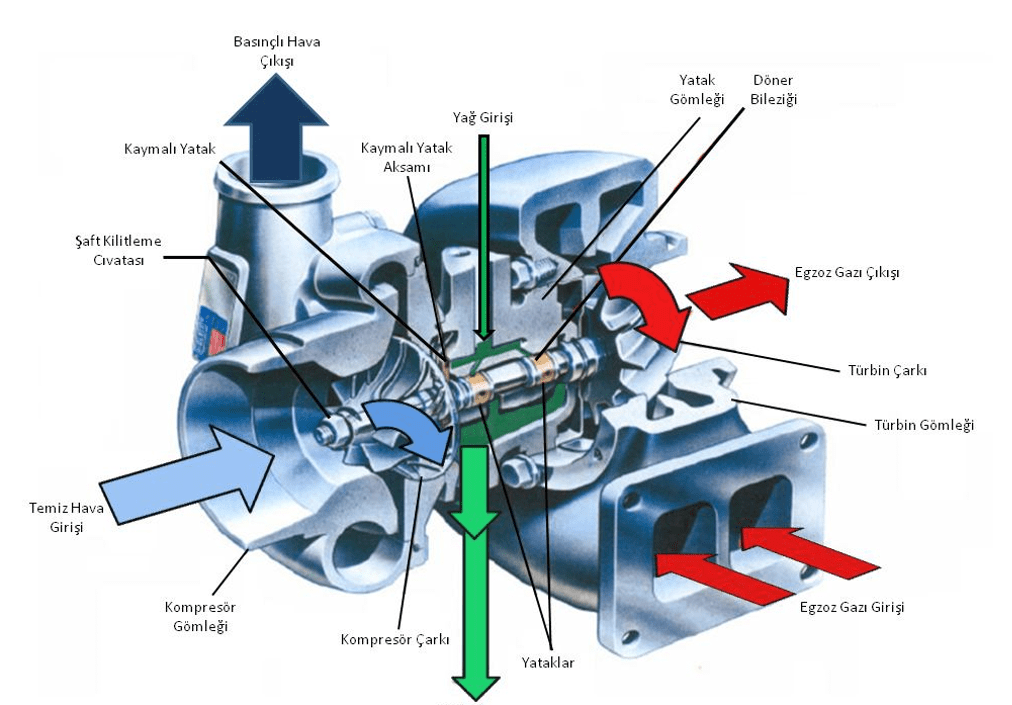 Basınçlı Hava Çıkışı

Yatak Gömleği

Döner Bileziği

Yağ Girişi

Kaymalı Yatak

Kaymalı Yatak Aksamı

Şaft Kilitleme Cıvatası

Egzoz Gazı Çıkışı

Türbin Çarkı

Türbin Gömleği

Temiz Hava Girişi

Kompresör Gömleği

Kompresör Çarkı

Yataklar

Egzoz Gazı Girişi