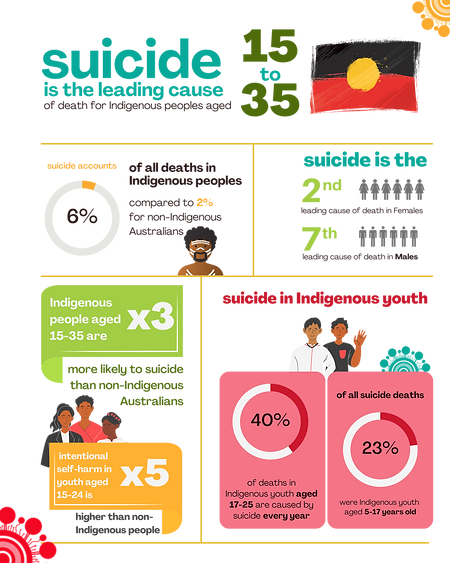 suicide
is the leading cause
of death for Indigenous peoples aged

15
to
35

suicide accounts

6%

of all deaths in Indigenous peoples

compared to 2% for non-Indigenous Australians

suicide is the

2nd
leading cause of death in Females

7th
leading cause of death in Males

Indigenous people aged 15-35 are

x3

more likely to suicide than non-Indigenous Australians

intentional self-harm in youth aged 15-24 is

x5

higher than non-Indigenous people

suicide in Indigenous youth

40%

of deaths in Indigenous youth aged 17-25 are caused by suicide every year

of all suicide deaths

23%

were Indigenous youth aged 5-17 years old