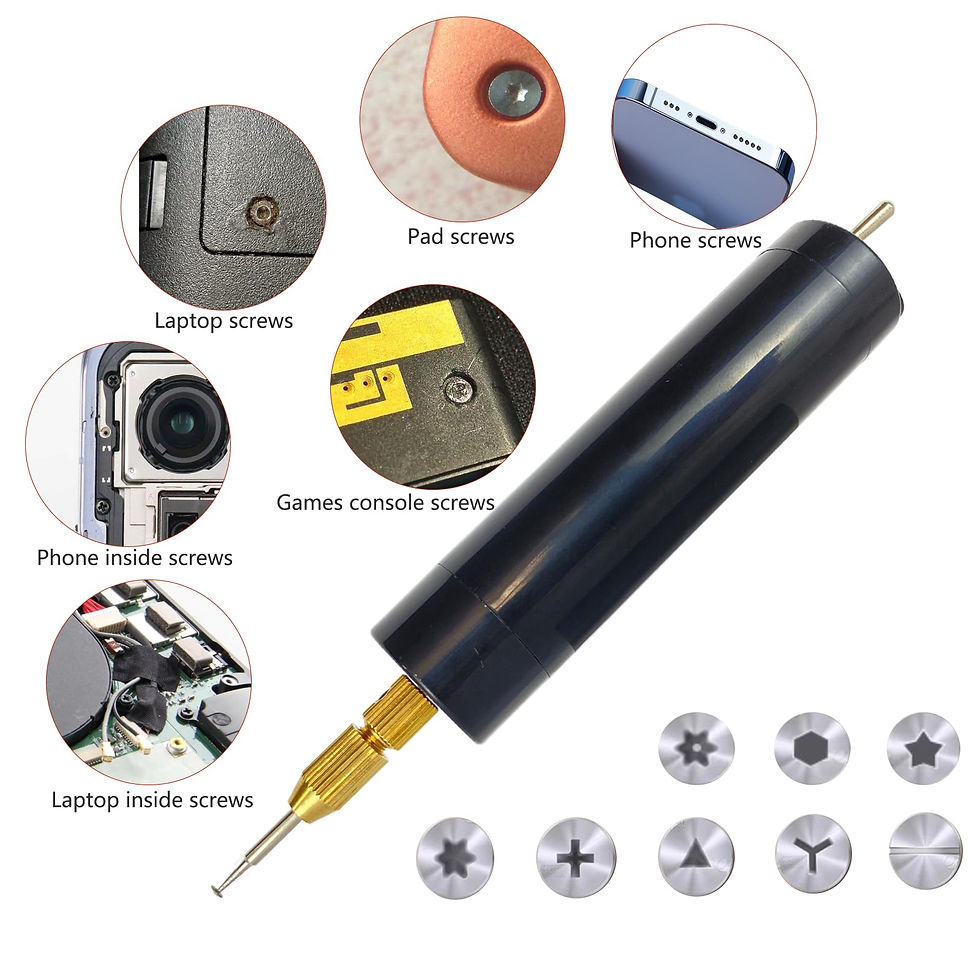 Pad screws

Phone screws

Laptop screws

Games console screws

Phone inside screws

Laptop inside screws