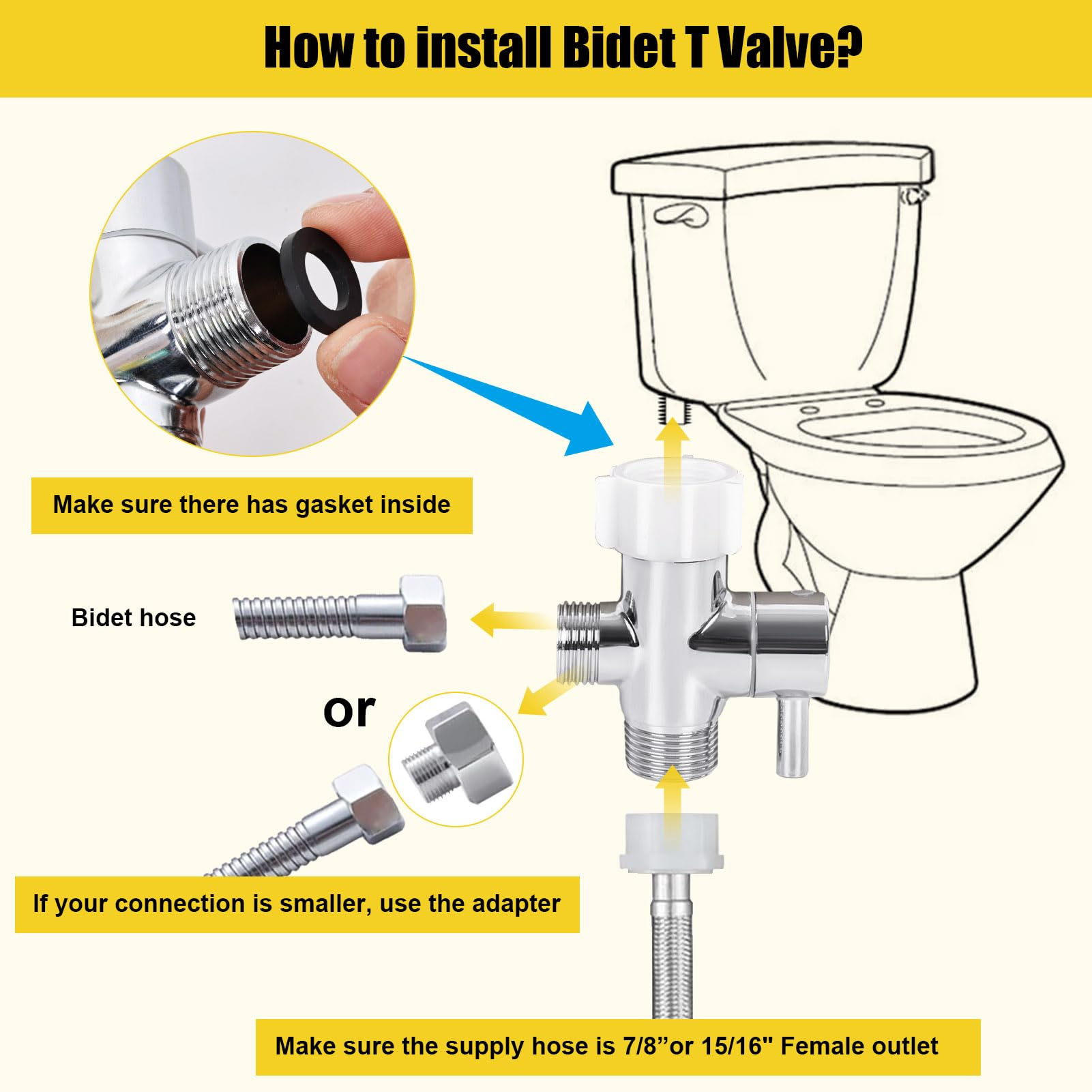 How to install Bidet T Valve?

Make sure there has gasket inside

Bidet hose

or

If your connection is smaller, use the adapter

Make sure the supply hose is 7/8”or 15/16" Female outlet