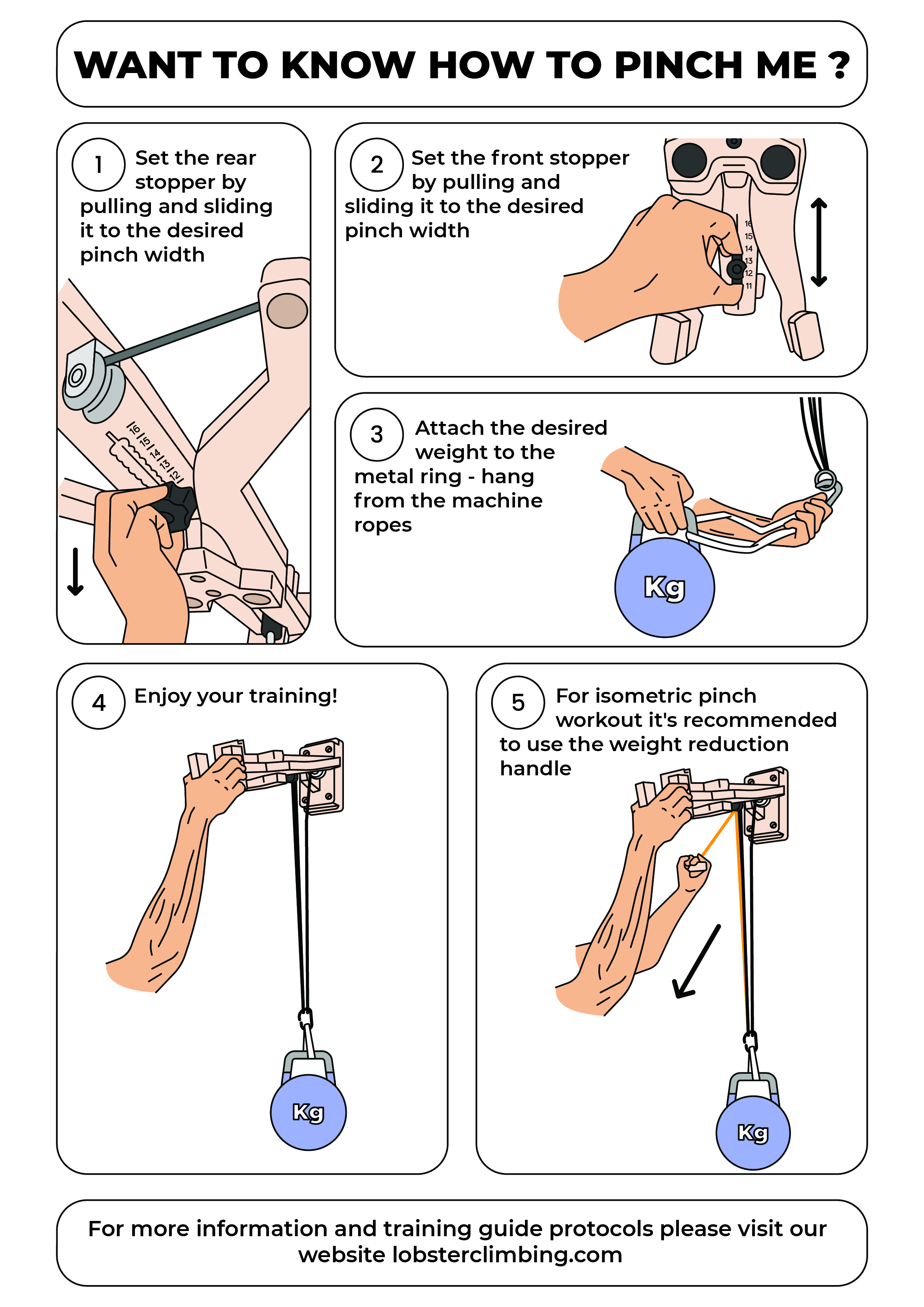 WANT TO KNOW HOW TO PINCH ME ?

1 Set the rear stopper by pulling and sliding it to the desired pinch width

16
15
14
13
12

2 Set the front stopper by pulling and sliding it to the desired pinch width

16
15
14
13
12
11

3 Attach the desired weight to the metal ring - hang from the machine ropes

Kg

4 Enjoy your training!

Kg

5 For isometric pinch workout it's recommended to use the weight reduction handle

Kg

For more information and training guide protocols please visit our website lobsterclimbing.com