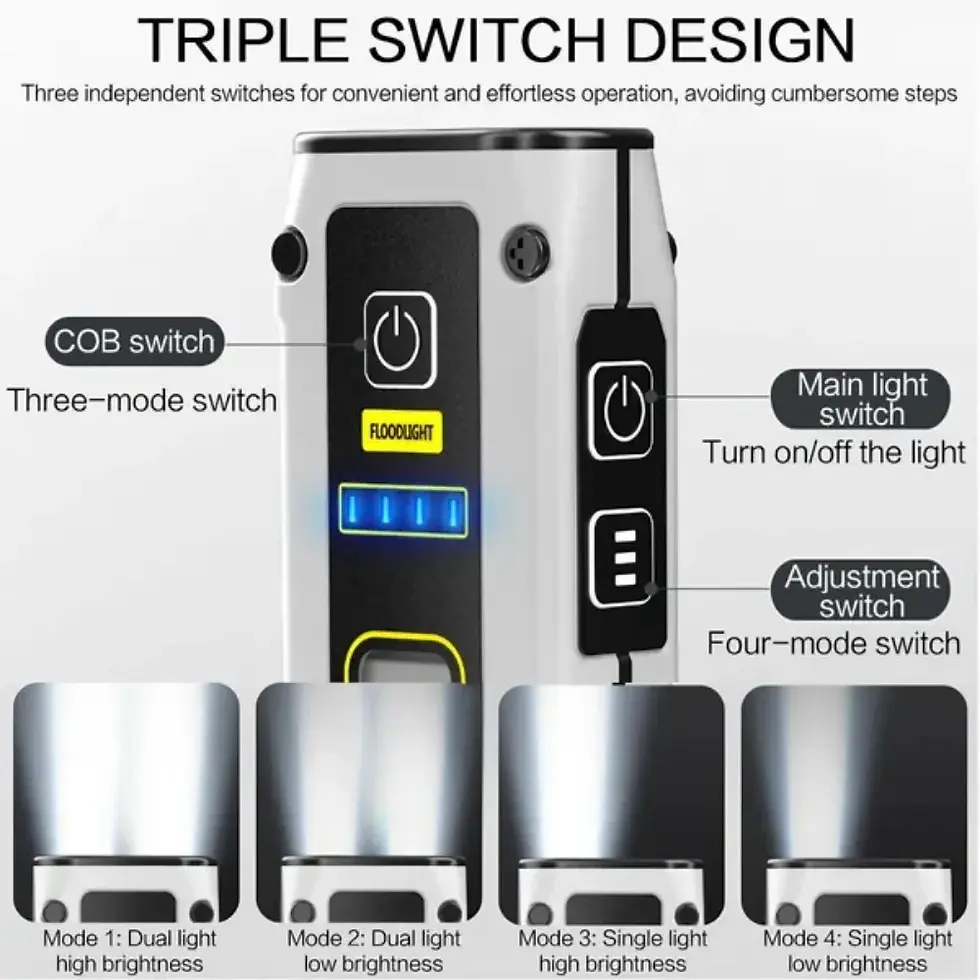 TRIPLE SWITCH DESIGN

Three independent switches for convenient and effortless operation, avoiding cumbersome steps

COB switch

Three-mode switch

FLOODLIGHT

Main light switch

Turn on/off the light

Adjustment switch

Four-mode switch

Mode 1: Dual light high brightness

Mode 2: Dual light low brightness

Mode 3: Single light high brightness

Mode 4: Single light low brightness