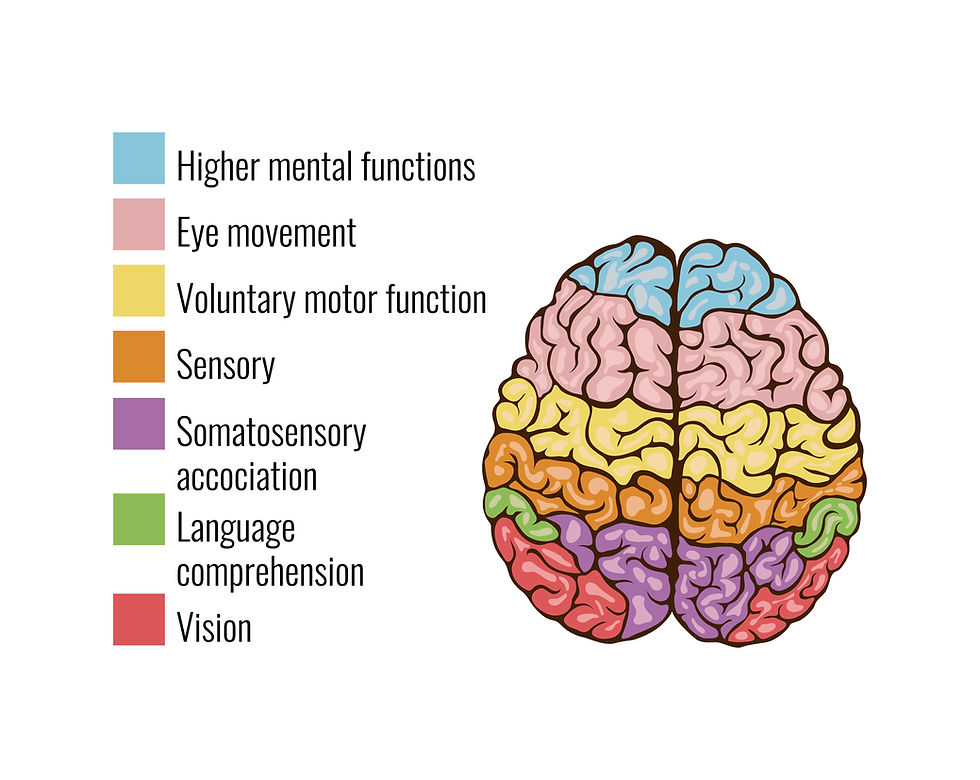 Higher mental functions

Eye movement

Voluntary motor function

Sensory

Somatosensory accociation

Language comprehension

Vision