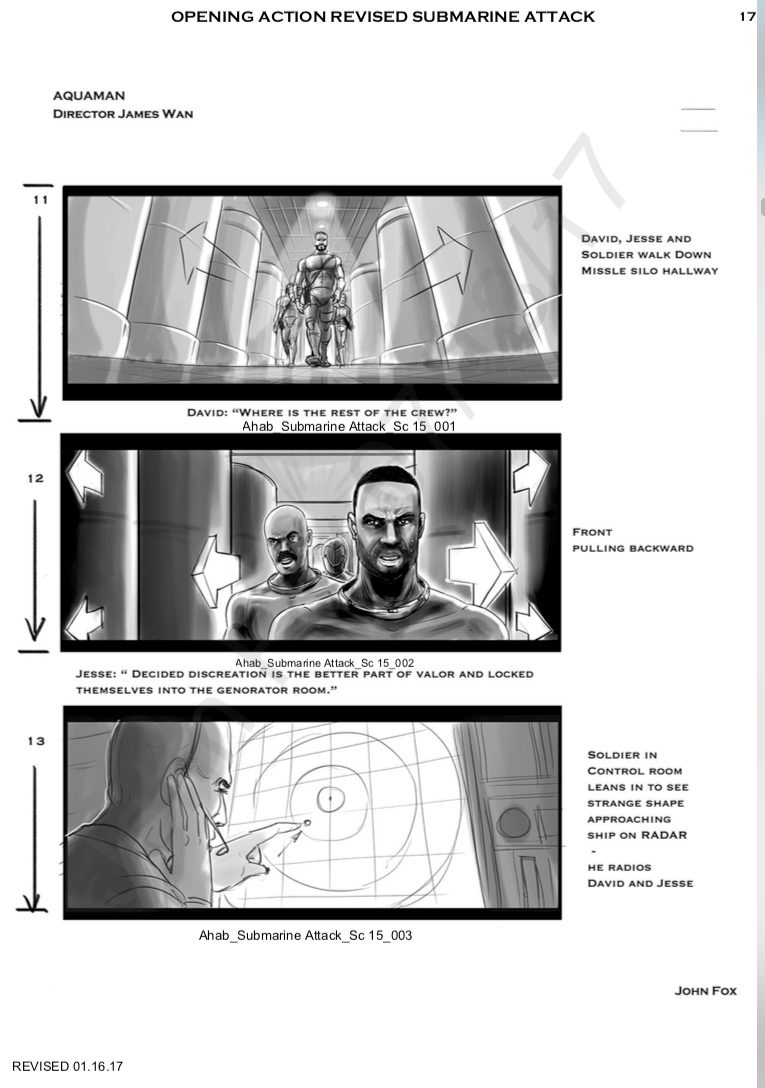 OPENING ACTION REVISED SUBMARINE ATTACK

17

AQUAMAN
DIRECTOR JAMES WAN

11

DAVID, JESSE AND SOLDIER WALK DOWN MISSLE SILO HALLWAY

DAVID: "WHERE IS THE REST OF THE CREW?"
Ahab_Submarine Attack_Sc 15_001

12

FRONT
PULLING BACKWARD

Ahab_Submarine Attack_Sc 15_002
JESSE: " DECIDED DISCREATION IS THE BETTER PART OF VALOR AND LOCKED THEMSELVES INTO THE GENORATOR ROOM."

13

SOLDIER IN CONTROL ROOM LEANS IN TO SEE STRANGE SHAPE APPROACHING SHIP ON RADAR
-
HE RADIOS DAVID AND JESSE

Ahab_Submarine Attack_Sc 15_003

JOHN FOX

REVISED 01.16.17