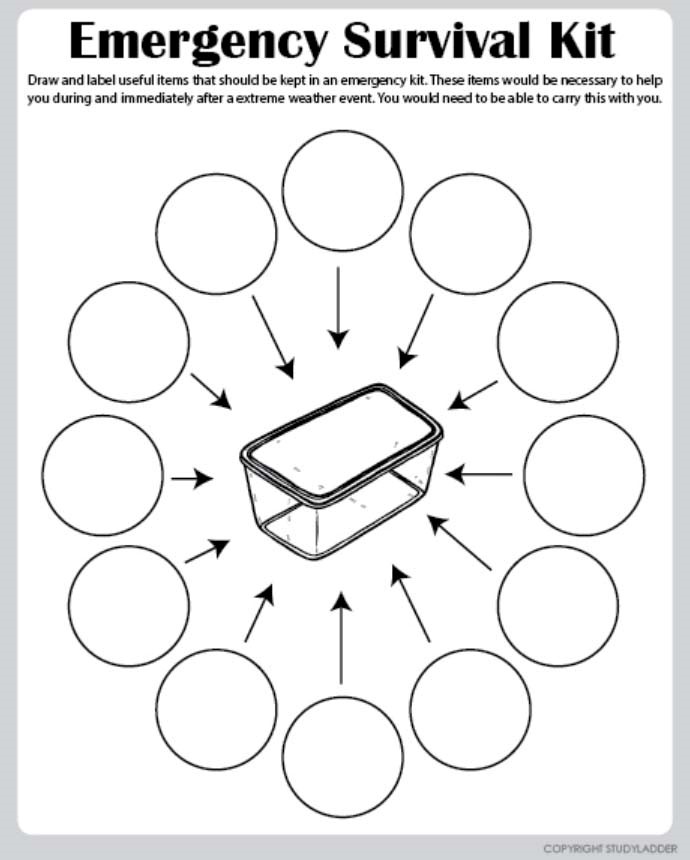 Emergency Survival Kit

Draw and label useful items that should be kept in an emergency kit. These items would be necessary to help you during and immediately after a extreme weather event. You would need to be able to carry this with you.

COPYRIGHT STUDYLADDER