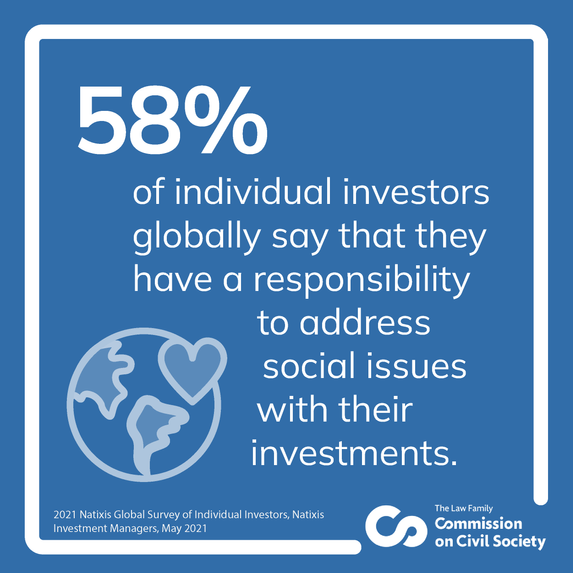 58%

of individual investors globally say that they have a responsibility to address social issues with their investments.

2021 Natixis Global Survey of Individual Investors, Natixis Investment Managers, May 2021

The Law Family Commission on Civil Society