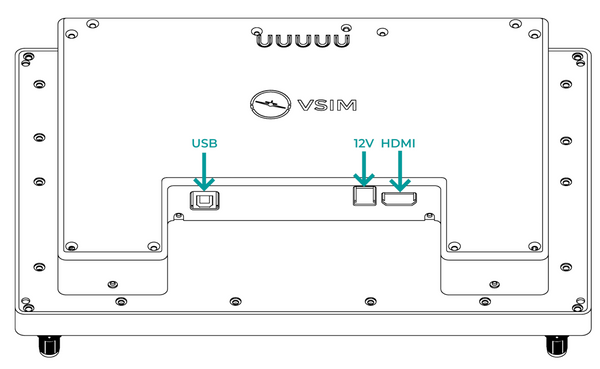 VSIM

USB

12V

HDMI