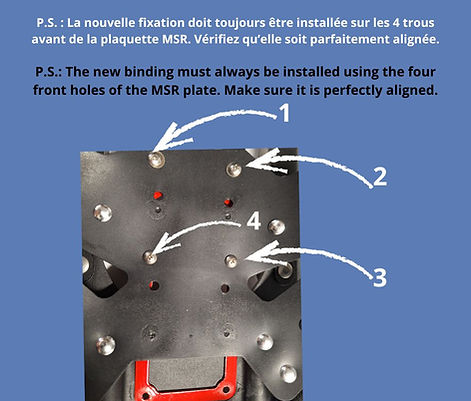 P.S. : La nouvelle fixation doit toujours être installée sur les 4 trous avant de la plaquette MSR. Vérifiez qu'elle soit parfaitement alignée.

P.S.: The new binding must always be installed using the four front holes of the MSR plate. Make sure it is perfectly aligned.

1

2

4

3