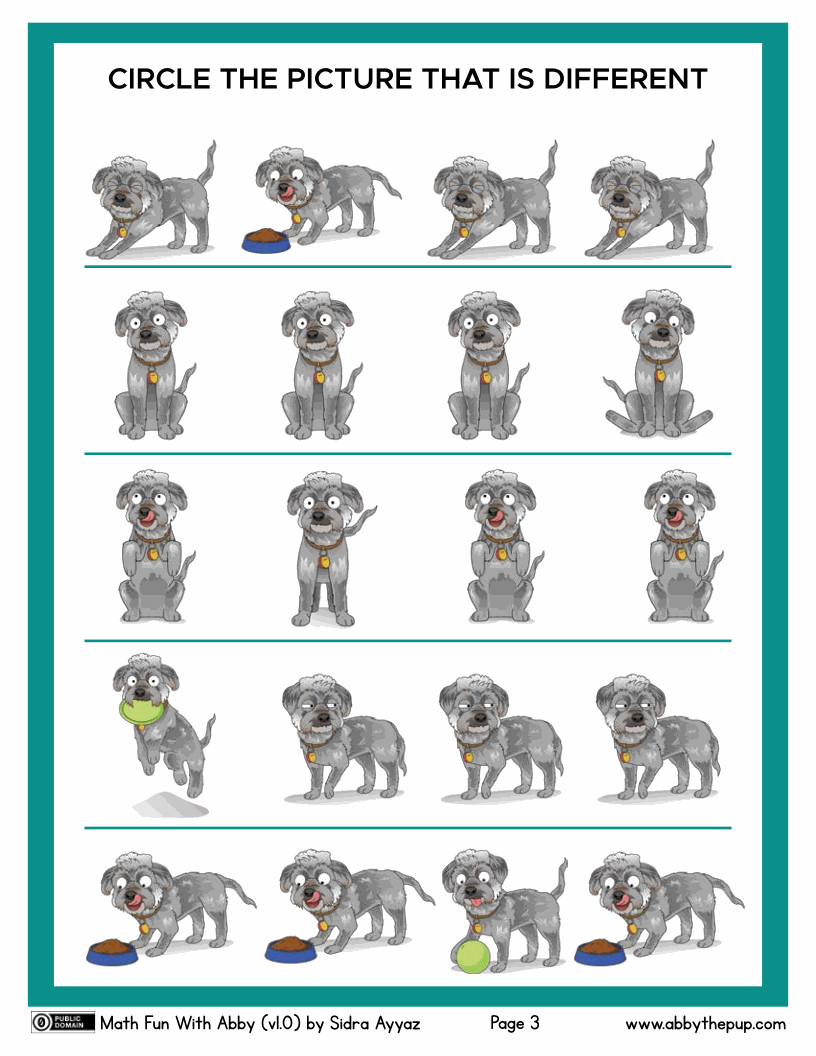 CIRCLE THE PICTURE THAT IS DIFFERENT

PUBLIC DOMAIN Math Fun With Abby (v1.0) by Sidra Ayyaz Page 3 www.abbythepup.com