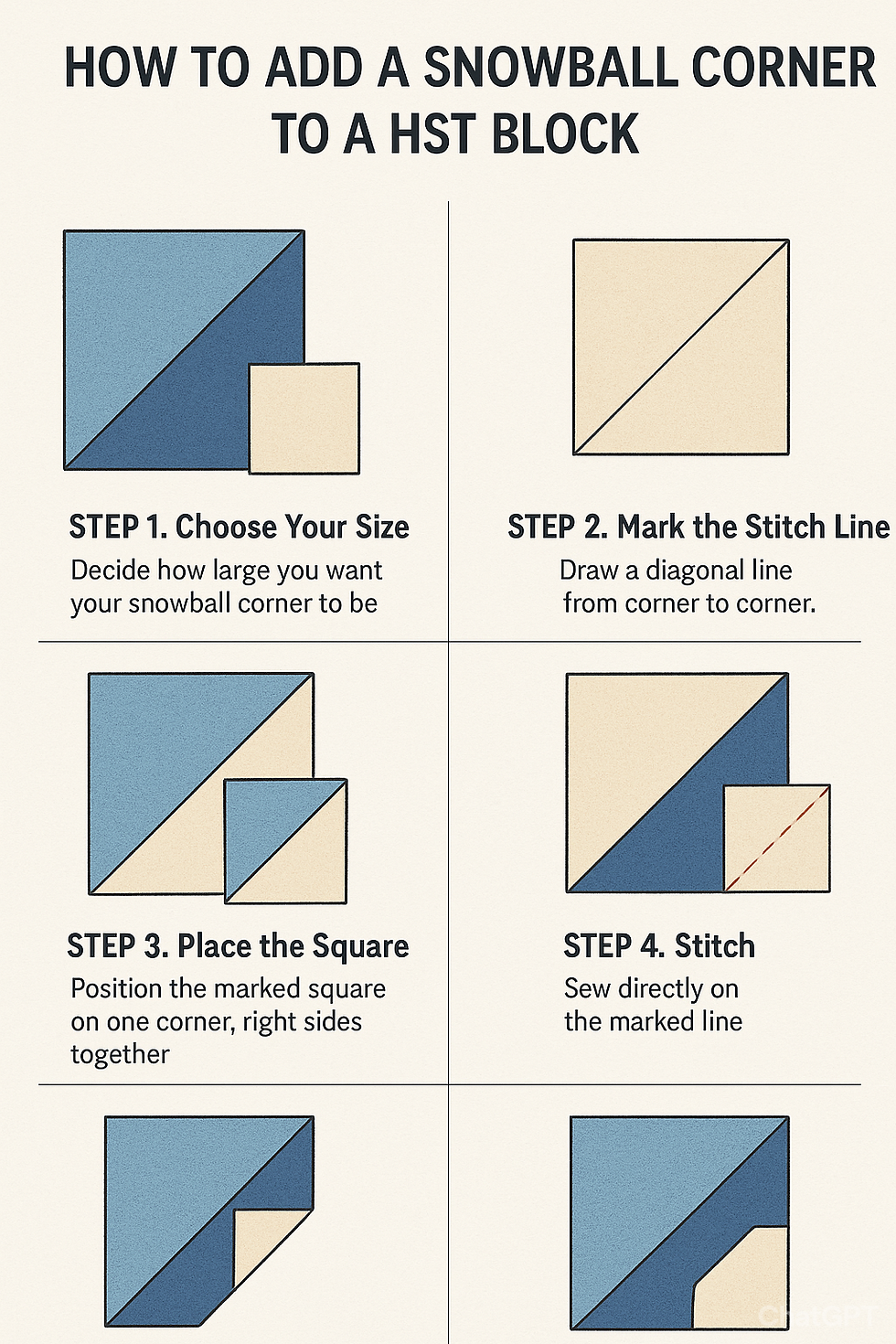 HOW TO ADD A SNOWBALL CORNER TO A HST BLOCK

STEP 1. Choose Your Size
Decide how large you want your snowball corner to be

STEP 2. Mark the Stitch Line
Draw a diagonal line from corner to corner.

STEP 3. Place the Square
Position the marked square on one corner, right sides together

STEP 4. Stitch
Sew directly on the marked line

ChatGPT