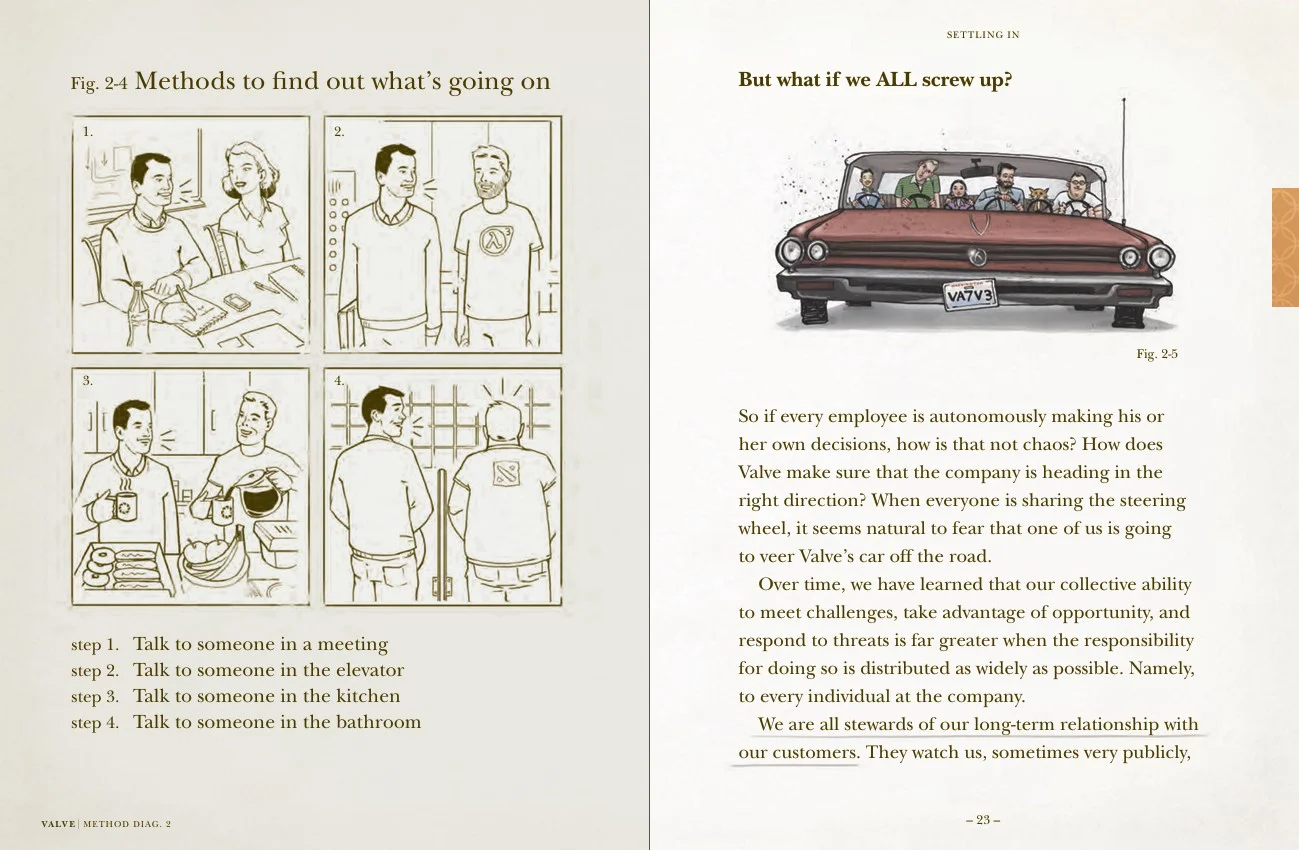 Fig. 2-4 Methods to find out what's going on

1.

2.

3.

4.

step 1. Talk to someone in a meeting
step 2. Talk to someone in the elevator
step 3. Talk to someone in the kitchen
step 4. Talk to someone in the bathroom

VALVE | METHOD DIAG. 2

SETTLING IN

But what if we ALL screw up?

VA7V3

Fig. 2-5

So if every employee is autonomously making his or her own decisions, how is that not chaos? How does Valve make sure that the company is heading in the right direction? When everyone is sharing the steering wheel, it seems natural to fear that one of us is going to veer Valve's car off the road.

Over time, we have learned that our collective ability to meet challenges, take advantage of opportunity, and respond to threats is far greater when the responsibility for doing so is distributed as widely as possible. Namely, to every individual at the company.

We are all stewards of our long-term relationship with our customers. They watch us, sometimes very publicly,

– 23 –