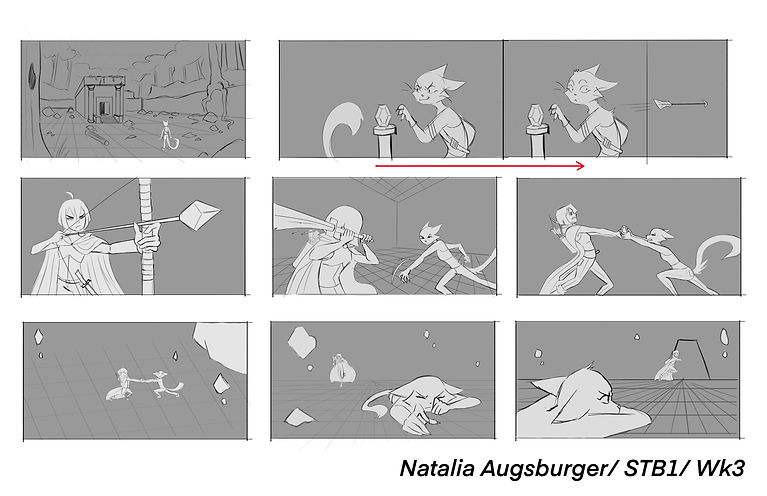 Natalia Augsburger/ STB1/ Wk3