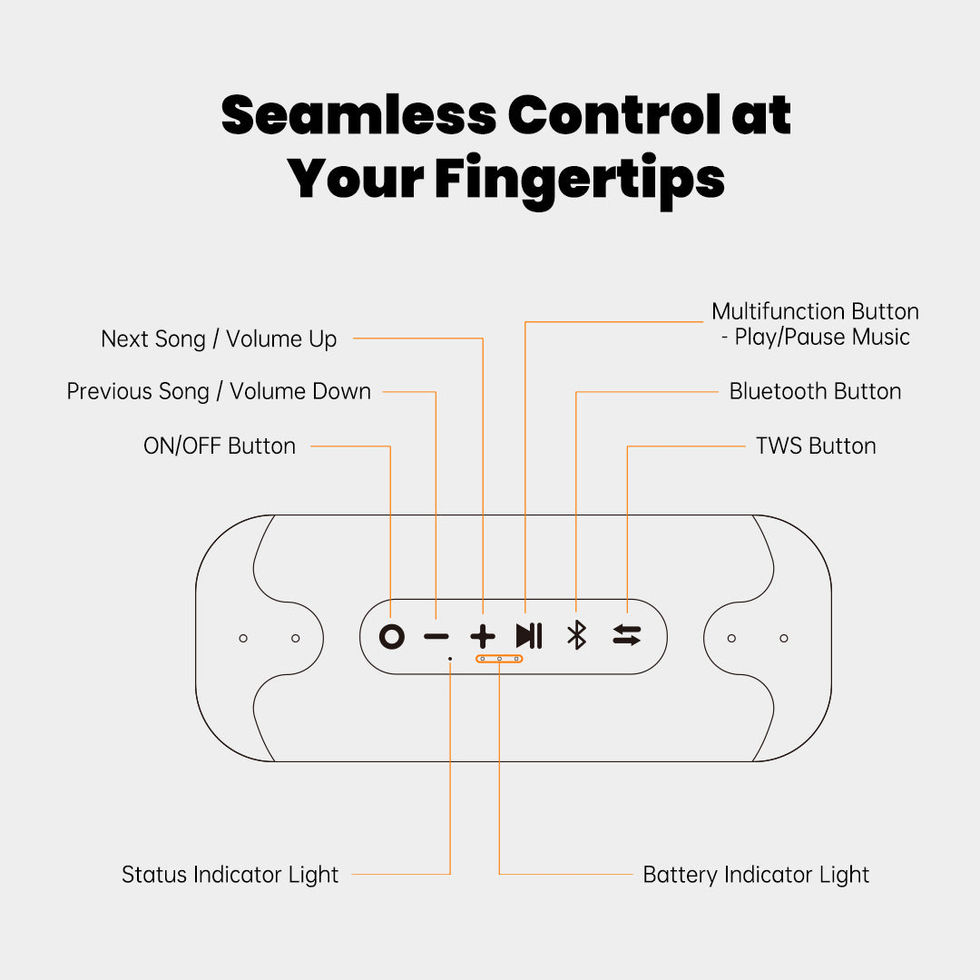 Seamless Control at Your Fingertips

Next Song / Volume Up

Previous Song / Volume Down

ON/OFF Button

Multifunction Button
- Play/Pause Music

Bluetooth Button

TWS Button

Status Indicator Light

Battery Indicator Light