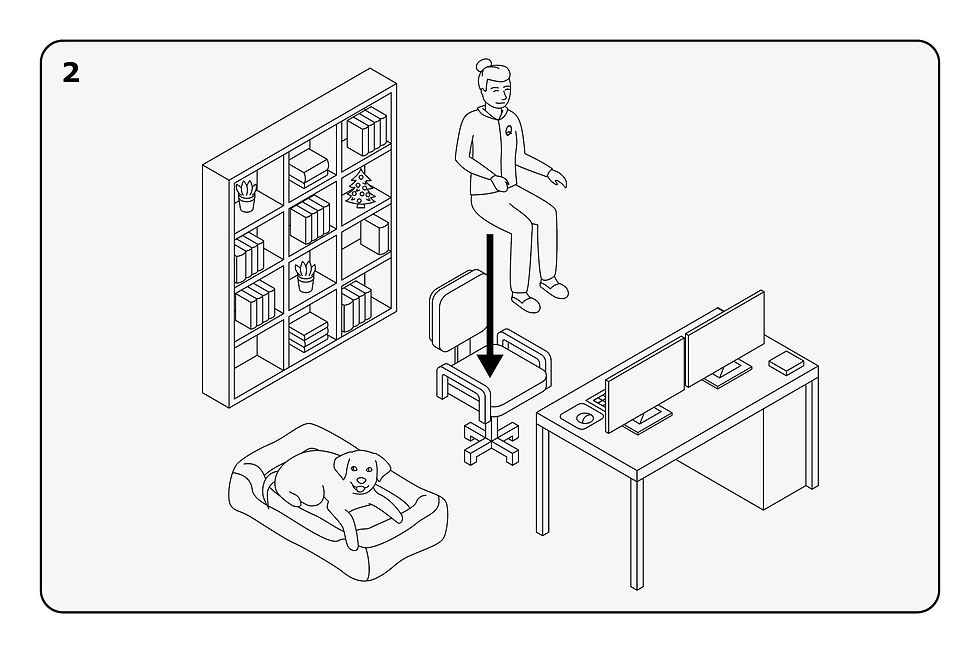 2