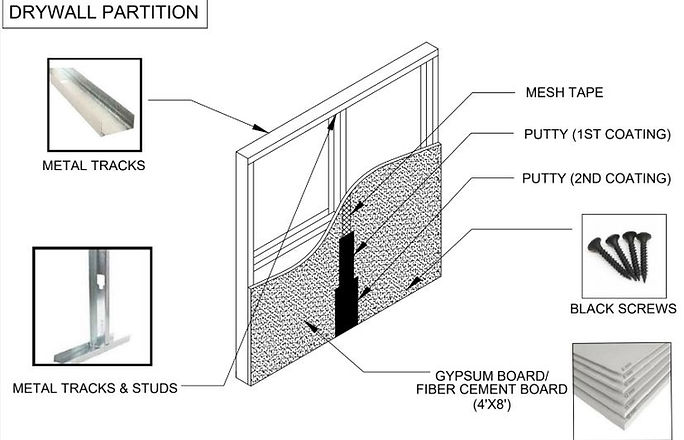 DRYWALL PARTITION

METAL TRACKS

METAL TRACKS & STUDS

MESH TAPE

PUTTY (1ST COATING)

PUTTY (2ND COATING)

BLACK SCREWS

GYPSUM BOARD/
FIBER CEMENT BOARD
(4'X8')