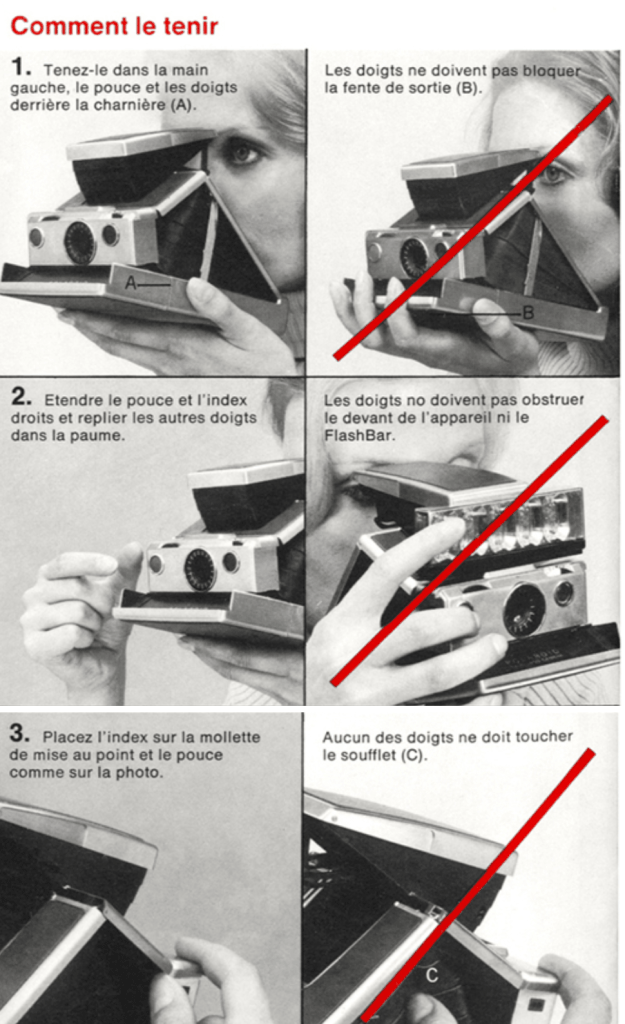 Comment le tenir

1. Tenez-le dans la main gauche, le pouce et les doigts derrière la charnière (A).

A

Les doigts ne doivent pas bloquer la fente de sortie (B).

B

2. Etendre le pouce et l'index droits et replier les autres doigts dans la paume.

Les doigts no doivent pas obstruer le devant de l'appareil ni le FlashBar.

3. Placez l'index sur la mollette de mise au point et le pouce comme sur la photo.

Aucun des doigts ne doit toucher le soufflet (C).

C