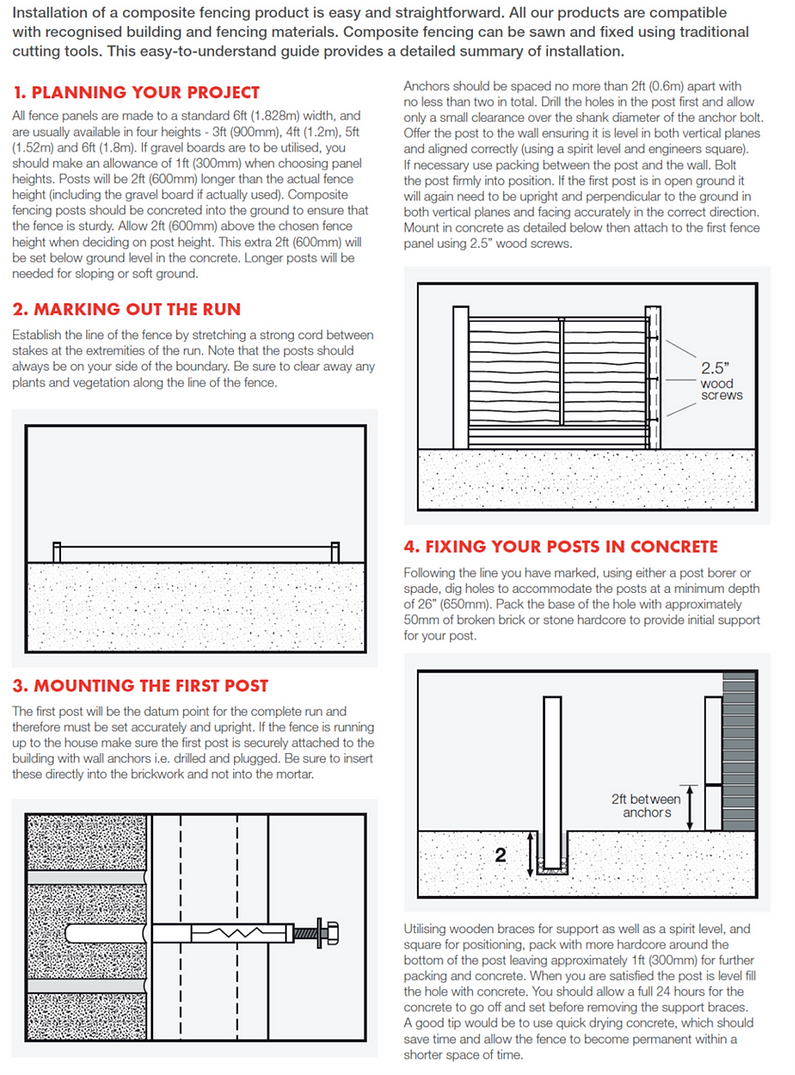 Installation of a composite fencing product is easy and straightforward. All our products are compatible with recognised building and fencing materials. Composite fencing can be sawn and fixed using traditional cutting tools. This easy-to-understand guide provides a detailed summary of installation.

1. PLANNING YOUR PROJECT

All fence panels are made to a standard 6ft (1.828m) width, and are usually available in four heights - 3ft (900mm), 4ft (1.2m), 5ft (1.52m) and 6ft (1.8m). If gravel boards are to be utilised, you should make an allowance of 1ft (300mm) when choosing panel heights. Posts will be 2ft (600mm) longer than the actual fence height (including the gravel board if actually used). Composite fencing posts should be concreted into the ground to ensure that the fence is sturdy. Allow 2ft (600mm) above the chosen fence height when deciding on post height. This extra 2ft (600mm) will be set below ground level in the concrete. Longer posts will be needed for sloping or soft ground.

2. MARKING OUT THE RUN

Establish the line of the fence by stretching a strong cord between stakes at the extremities of the run. Note that the posts should always be on your side of the boundary. Be sure to clear away any plants and vegetation along the line of the fence.

3. MOUNTING THE FIRST POST

The first post will be the datum point for the complete run and therefore must be set accurately and upright. If the fence is running up to the house make sure the first post is securely attached to the building with wall anchors i.e. drilled and plugged. Be sure to insert these directly into the brickwork and not into the mortar.

Anchors should be spaced no more than 2ft (0.6m) apart with no less than two in total. Drill the holes in the post first and allow only a small clearance over the shank diameter of the anchor bolt. Offer the post to the wall ensuring it is level in both vertical planes and aligned correctly (using a spirit level and engineers square). If necessary use packing between the post and the wall. Bolt the post firmly into position. If the first post is in open ground it will again need to be upright and perpendicular to the ground in both vertical planes and facing accurately in the correct direction. Mount in concrete as detailed below then attach to the first fence panel using 2.5" wood screws.

2.5" wood screws

4. FIXING YOUR POSTS IN CONCRETE

Following the line you have marked, using either a post borer or spade, dig holes to accommodate the posts at a minimum depth of 26" (650mm). Pack the base of the hole with approximately 50mm of broken brick or stone hardcore to provide initial support for your post.

2ft between anchors

2

Utilising wooden braces for support as well as a spirit level, and square for positioning, pack with more hardcore around the bottom of the post leaving approximately 1ft (300mm) for further packing and concrete. When you are satisfied the post is level fill the hole with concrete. You should allow a full 24 hours for the concrete to go off and set before removing the support braces. A good tip would be to use quick drying concrete, which should save time and allow the fence to become permanent within a shorter space of time.