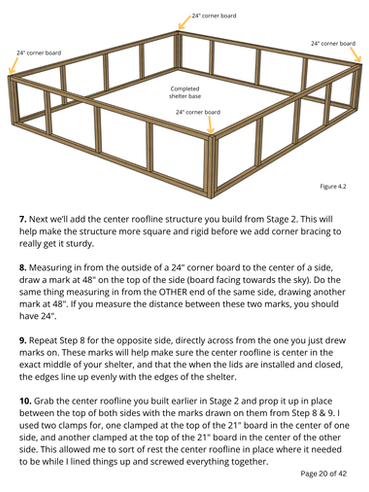 24" corner board

24" corner board

24" corner board

Completed shelter base

24" corner board

Figure 4.2

**7.** Next we'll add the center roofline structure you build from Stage 2. This will help make the structure more square and rigid before we add corner bracing to really get it sturdy.

**8.** Measuring in from the outside of a 24" corner board to the center of a side, draw a mark at 48" on the top of the side (board facing towards the sky). Do the same thing measuring in from the OTHER end of the same side, drawing another mark at 48". If you measure the distance between these two marks, you should have 24".

**9.** Repeat Step 8 for the opposite side, directly across from the one you just drew marks on. These marks will help make sure the center roofline is center in the exact middle of your shelter, and that the when the lids are installed and closed, the edges line up evenly with the edges of the shelter.

**10.** Grab the center roofline you built earlier in Stage 2 and prop it up in place between the top of both sides with the marks drawn on them from Step 8 & 9. I used two clamps for, one clamped at the top of the 21" board in the center of one side, and another clamped at the top of the 21" board in the center of the other side. This allowed me to sort of rest the center roofline in place where it needed to be while I lined things up and screwed everything together.

Page 20 of 42