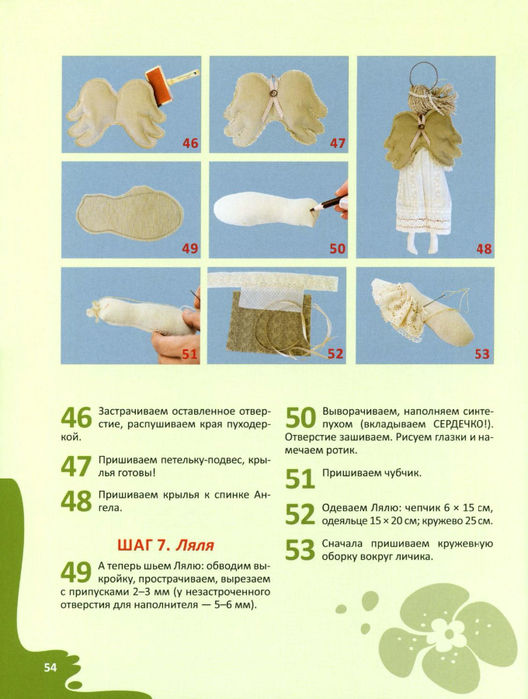 46

47

48

49

50

51

52

53

46 Застрачиваем оставленное отверстие, распушиваем края пуходеркой.

47 Пришиваем петельку-подвес, крылья готовы!

48 Пришиваем крылья к спинке Ангела.

ШАГ 7. Ляля

49 А теперь шьем Лялю: обводим выкройку, прострачиваем, вырезаем с припусками 2–3 мм (у незастроченного отверстия для наполнителя — 5–6 мм).

50 Выворачиваем, наполняем синтепухом (вкладываем СЕРДЕЧКО!). Отверстие зашиваем. Рисуем глазки и намечаем ротик.

51 Пришиваем чубчик.

52 Одеваем Лялю: чепчик 6 × 15 см, одеяльце 15 × 20 см; кружево 25 см.

53 Сначала пришиваем кружевную оборку вокруг личика.

54