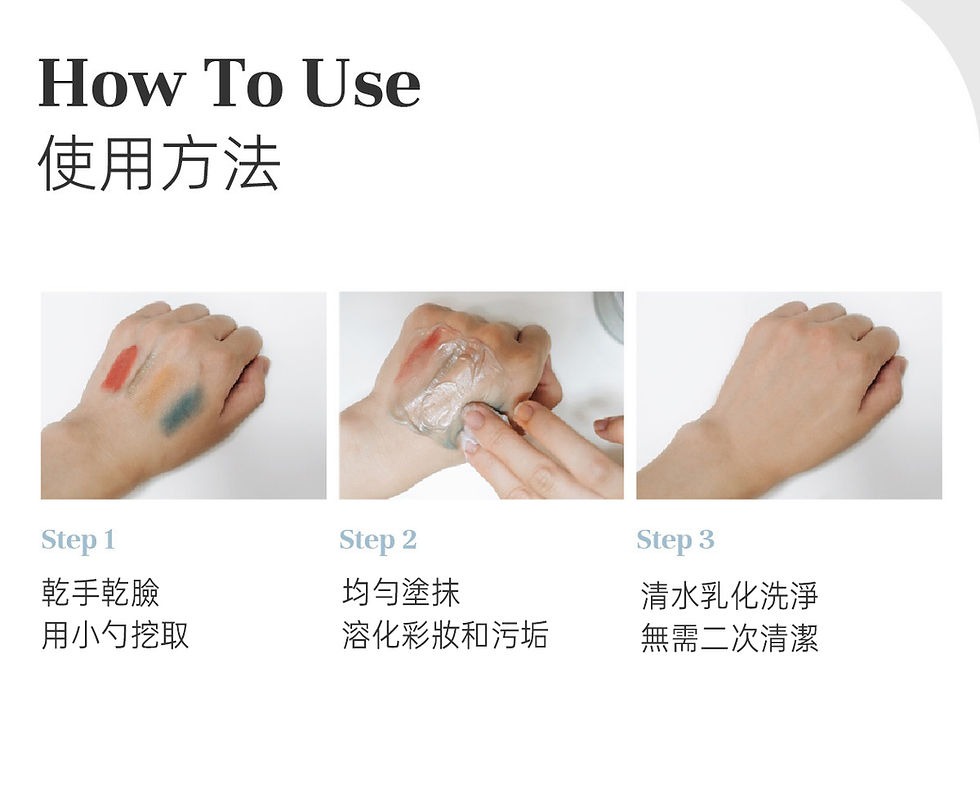 How To Use
使用方法

Step 1
乾手乾臉
用小勺挖取

Step 2
均勻塗抹
溶化彩妝和污垢

Step 3
清水乳化洗淨
無需二次清潔