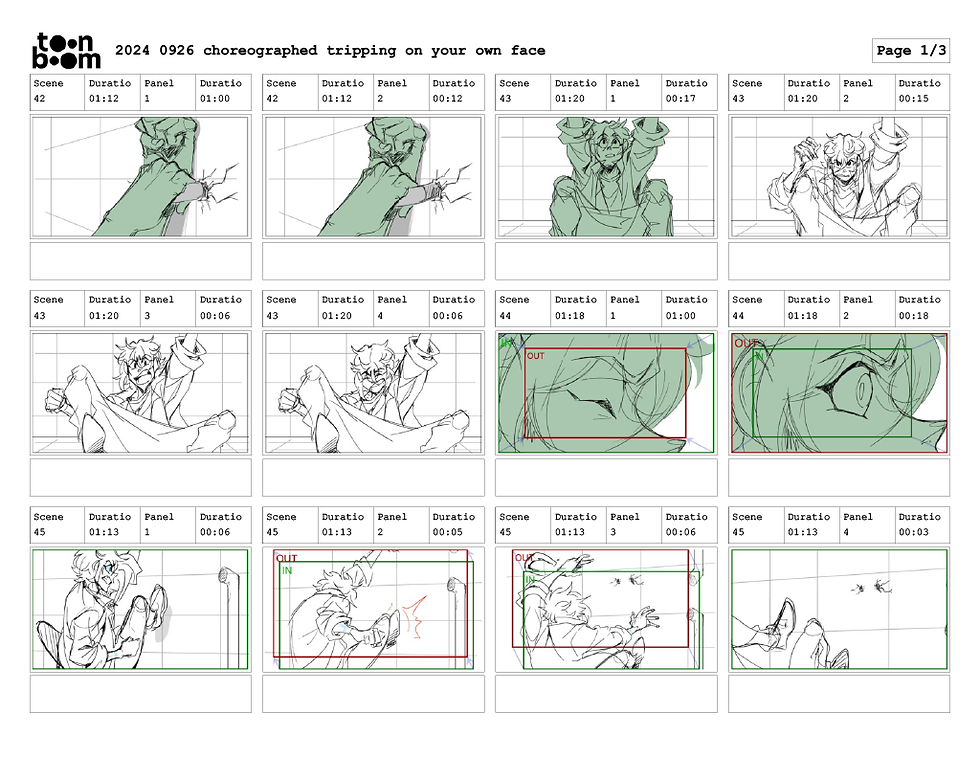 toon boom

2024 0926 choreographed tripping on your own face

Page 1/3

| Scene | Duratio | Panel | Duratio |
|---|---|---|---|
| 42 | 01:12 | 1 | 01:00 |

| Scene | Duratio | Panel | Duratio |
|---|---|---|---|
| 42 | 01:12 | 2 | 00:12 |

| Scene | Duratio | Panel | Duratio |
|---|---|---|---|
| 43 | 01:20 | 1 | 00:17 |

| Scene | Duratio | Panel | Duratio |
|---|---|---|---|
| 43 | 01:20 | 2 | 00:15 |

| Scene | Duratio | Panel | Duratio |
|---|---|---|---|
| 43 | 01:20 | 3 | 00:06 |

| Scene | Duratio | Panel | Duratio |
|---|---|---|---|
| 43 | 01:20 | 4 | 00:06 |

| Scene | Duratio | Panel | Duratio |
|---|---|---|---|
| 44 | 01:18 | 1 | 01:00 |

IN
OUT

| Scene | Duratio | Panel | Duratio |
|---|---|---|---|
| 44 | 01:18 | 2 | 00:18 |

OUT
IN

| Scene | Duratio | Panel | Duratio |
|---|---|---|---|
| 45 | 01:13 | 1 | 00:06 |

| Scene | Duratio | Panel | Duratio |
|---|---|---|---|
| 45 | 01:13 | 2 | 00:05 |

OUT
IN

| Scene | Duratio | Panel | Duratio |
|---|---|---|---|
| 45 | 01:13 | 3 | 00:06 |

OUT
IN

| Scene | Duratio | Panel | Duratio |
|---|---|---|---|
| 45 | 01:13 | 4 | 00:03 |