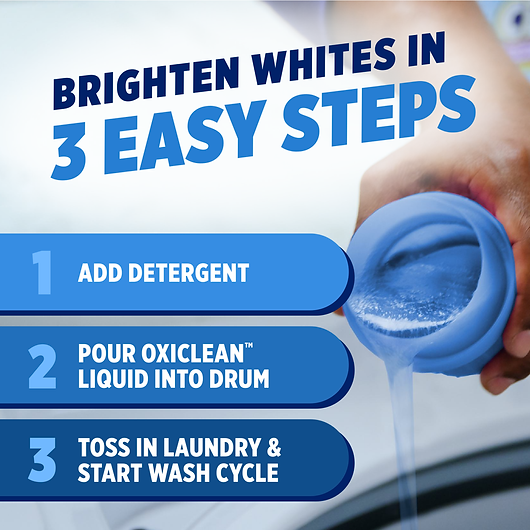 BRIGHTEN WHITES IN
3 EASY STEPS

1 ADD DETERGENT

2 POUR OXICLEAN™ LIQUID INTO DRUM

3 TOSS IN LAUNDRY & START WASH CYCLE