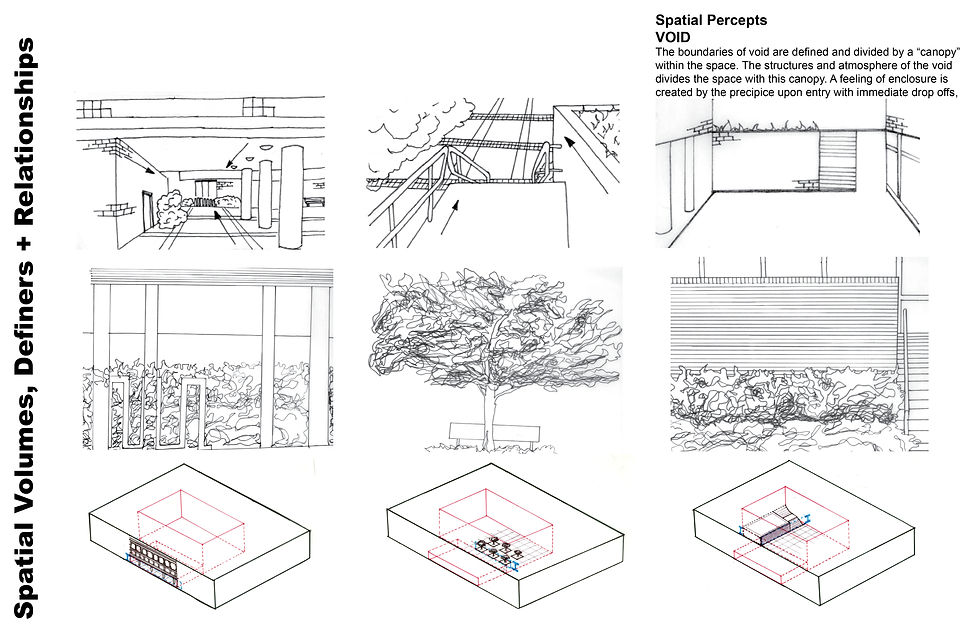 Spatial Volumes, Definers + Relationships

Spatial Percepts
VOID
The boundaries of void are defined and divided by a "canopy" within the space. The structures and atmosphere of the void divides the space with this canopy. A feeling of enclosure is created by the precipice upon entry with immediate drop offs,