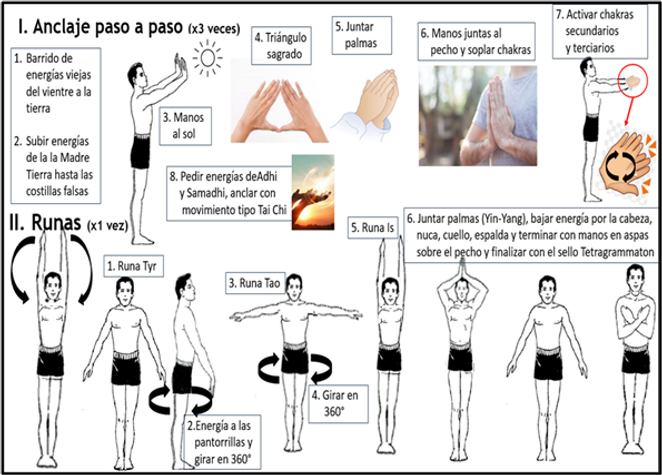 I. Anclaje paso a paso (x3 veces)

1. Barrido de energías viejas del vientre a la tierra

2. Subir energías de la la Madre Tierra hasta las costillas falsas

3. Manos al sol

4. Triángulo sagrado

5. Juntar palmas

6. Manos juntas al pecho y soplar chakras

7. Activar chakras secundarios y terciarios

8. Pedir energías deAdhi y Samadhi, anclar con movimiento tipo Tai Chi

II. Runas (x1 vez)

1. Runa Tyr

2.Energía a las pantorrillas y girar en 360°

3. Runa Tao

4. Girar en 360°

5. Runa Is

6. Juntar palmas (Yin-Yang), bajar energía por la cabeza, nuca, cuello, espalda y terminar con manos en aspas sobre el pecho y finalizar con el sello Tetragrammaton